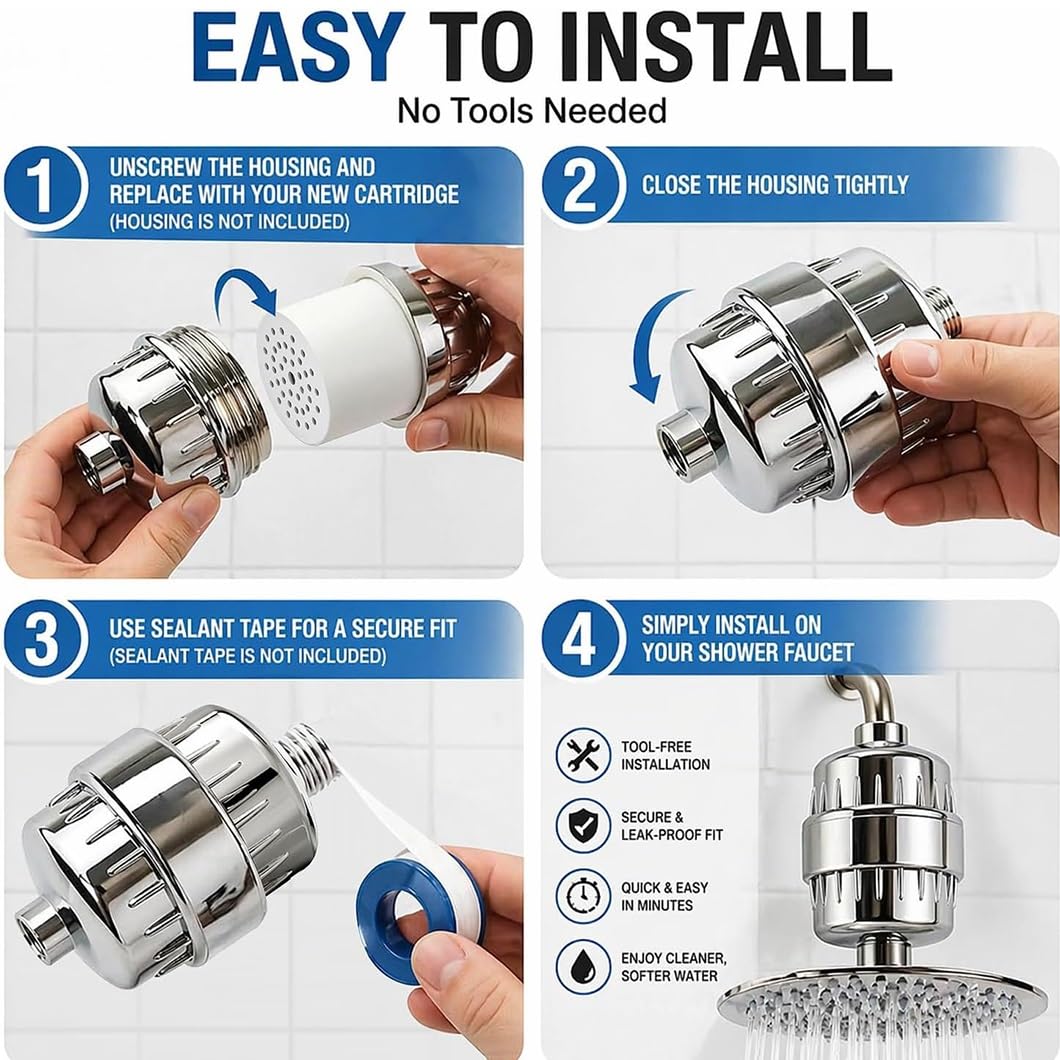 EASY TO INSTALL
No Tools Needed

1 UNSCREW THE HOUSING AND REPLACE WITH YOUR NEW CARTRIDGE (HOUSING IS NOT INCLUDED)

2 CLOSE THE HOUSING TIGHTLY

3 USE SEALANT TAPE FOR A SECURE FIT (SEALANT TAPE IS NOT INCLUDED)

4 SIMPLY INSTALL ON YOUR SHOWER FAUCET

TOOL-FREE INSTALLATION

SECURE & LEAK-PROOF FIT

QUICK & EASY IN MINUTES

ENJOY CLEANER, SOFTER WATER