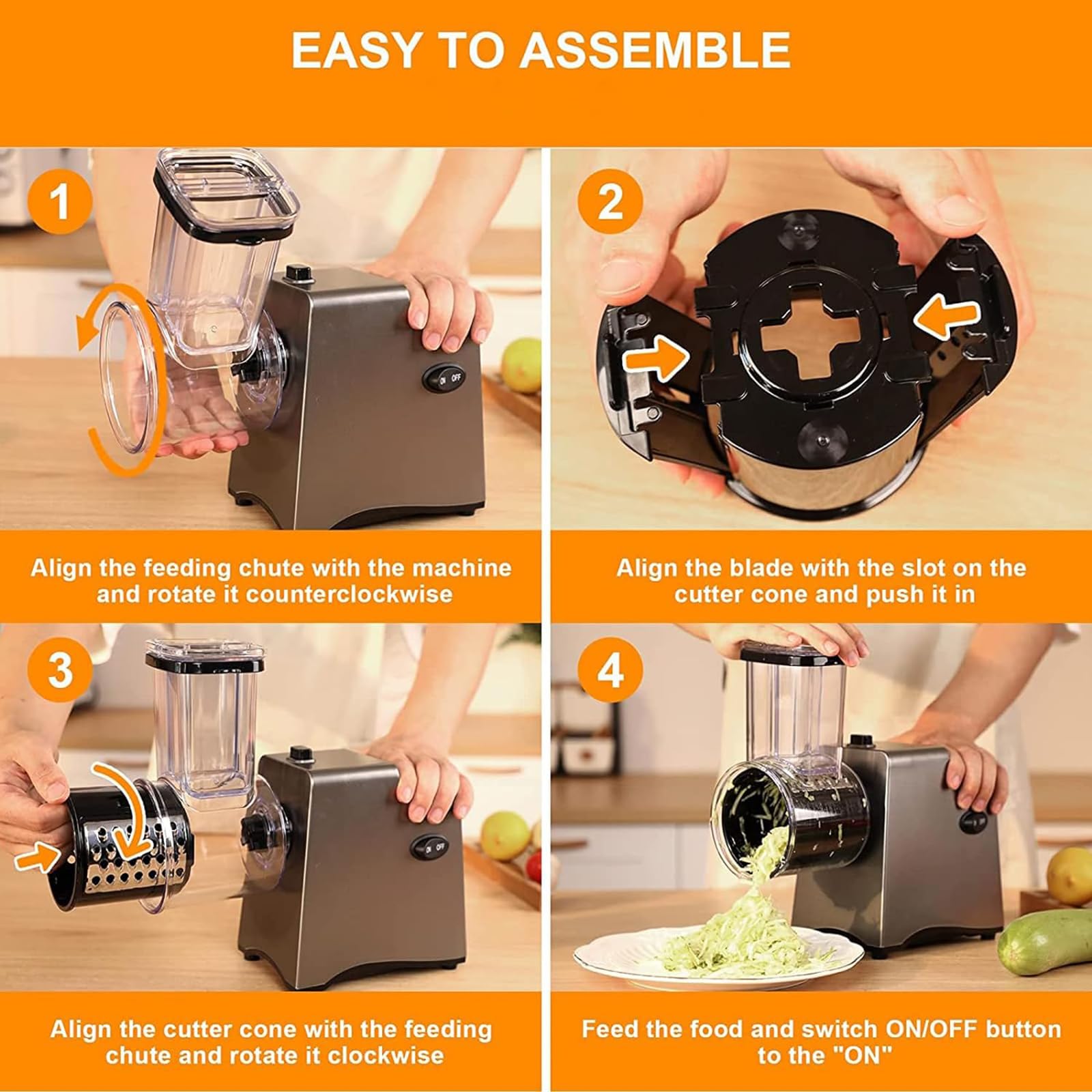 EASY TO ASSEMBLE

1

ON OFF

Align the feeding chute with the machine and rotate it counterclockwise

2

Align the blade with the slot on the cutter cone and push it in

3

ON OFF

Align the cutter cone with the feeding chute and rotate it clockwise

4

Feed the food and switch ON/OFF button to the "ON"