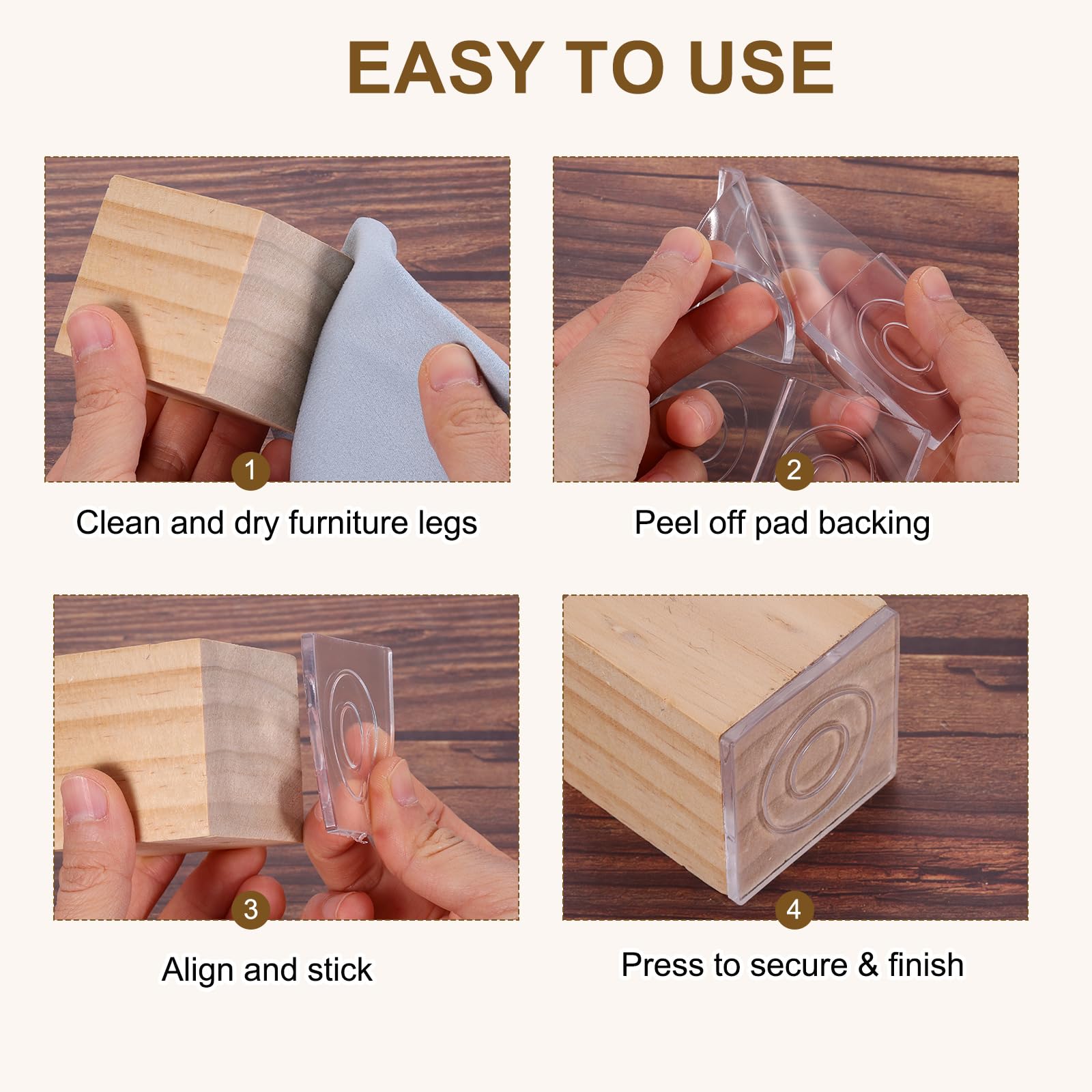 EASY TO USE

1

Clean and dry furniture legs

2

Peel off pad backing

3

Align and stick

4

Press to secure & finish