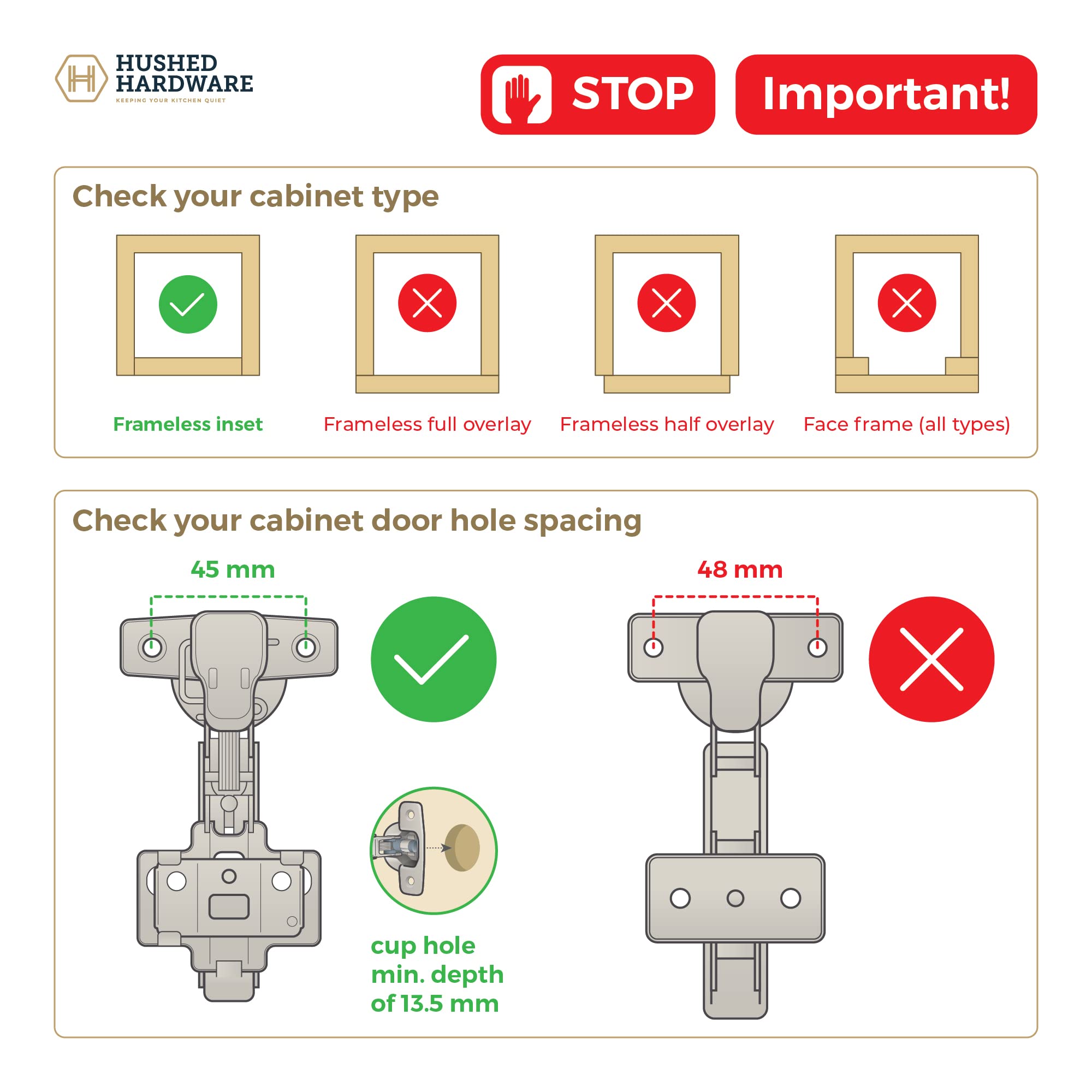 HUSHED HARDWARE
KEEPING YOUR KITCHEN QUIET

STOP

Important!

Check your cabinet type

Frameless inset

Frameless full overlay

Frameless half overlay

Face frame (all types)

Check your cabinet door hole spacing

45 mm

48 mm

cup hole min. depth of 13.5 mm