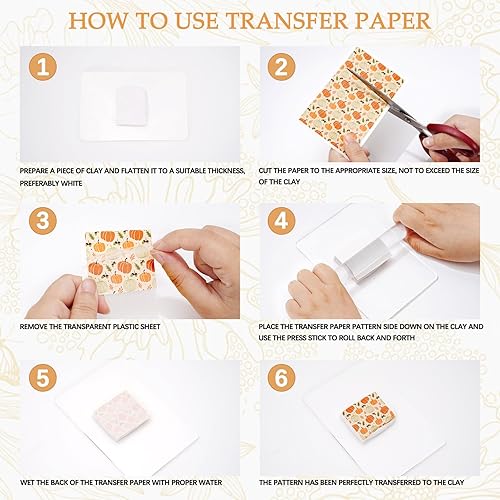 HOW TO USE TRANSFER PAPER

1

PREPARE A PIECE OF CLAY AND FLATTEN IT TO A SUITABLE THICKNESS, PREFERABLY WHITE

2

CUT THE PAPER TO THE APPROPRIATE SIZE, NOT TO EXCEED THE SIZE OF THE CLAY

3

REMOVE THE TRANSPARENT PLASTIC SHEET

4

PLACE THE TRANSFER PAPER PATTERN SIDE DOWN ON THE CLAY AND USE THE PRESS STICK TO ROLL BACK AND FORTH

5

WET THE BACK OF THE TRANSFER PAPER WITH PROPER WATER

6

THE PATTERN HAS BEEN PERFECTLY TRANSFERRED TO THE CLAY