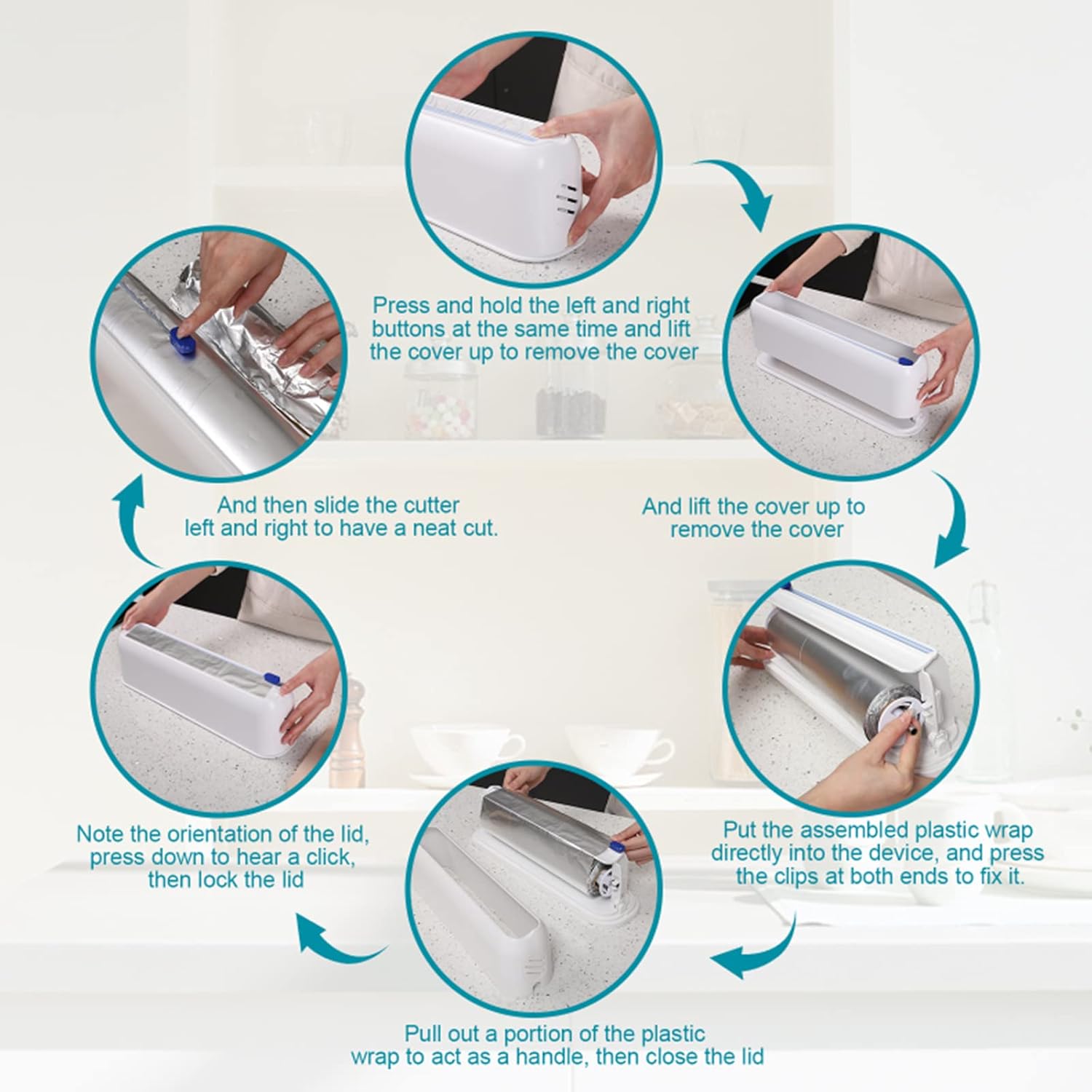 Press and hold the left and right buttons at the same time and lift the cover up to remove the cover

And lift the cover up to remove the cover

Put the assembled plastic wrap directly into the device, and press the clips at both ends to fix it.

Pull out a portion of the plastic wrap to act as a handle, then close the lid

Note the orientation of the lid, press down to hear a click, then lock the lid

And then slide the cutter left and right to have a neat cut.