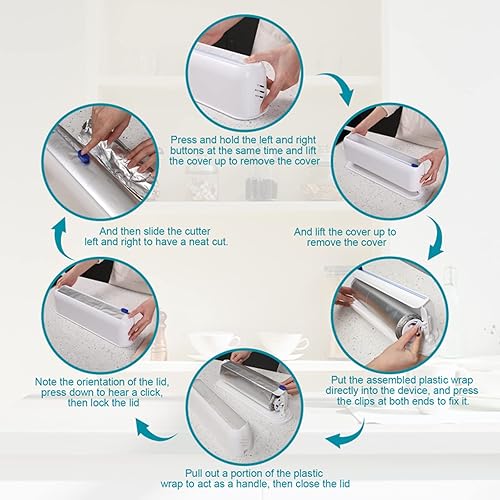 Press and hold the left and right buttons at the same time and lift the cover up to remove the cover

And lift the cover up to remove the cover

Put the assembled plastic wrap directly into the device, and press the clips at both ends to fix it.

Pull out a portion of the plastic wrap to act as a handle, then close the lid

Note the orientation of the lid, press down to hear a click, then lock the lid

And then slide the cutter left and right to have a neat cut.