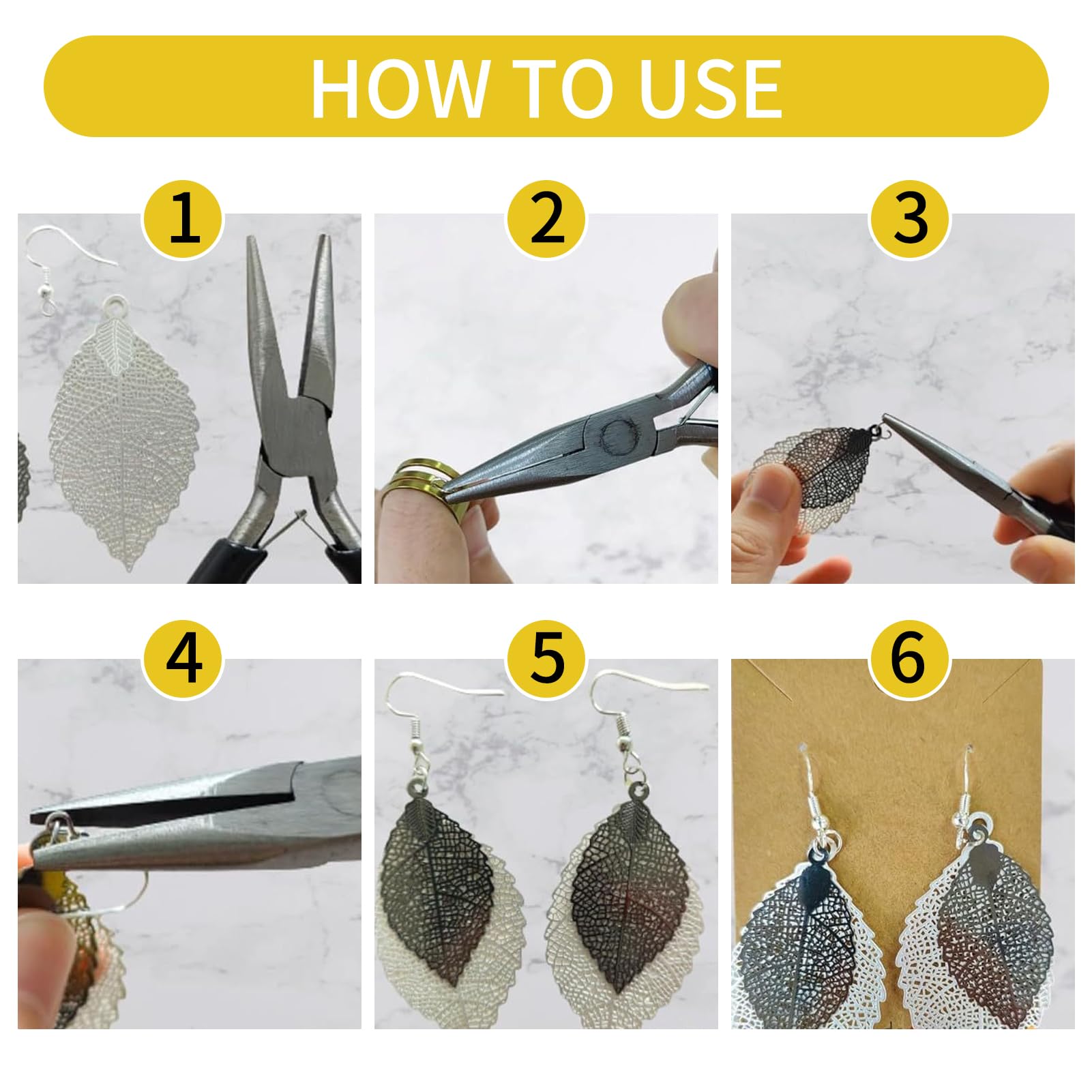 HOW TO USE

1

2

3

4

5

6