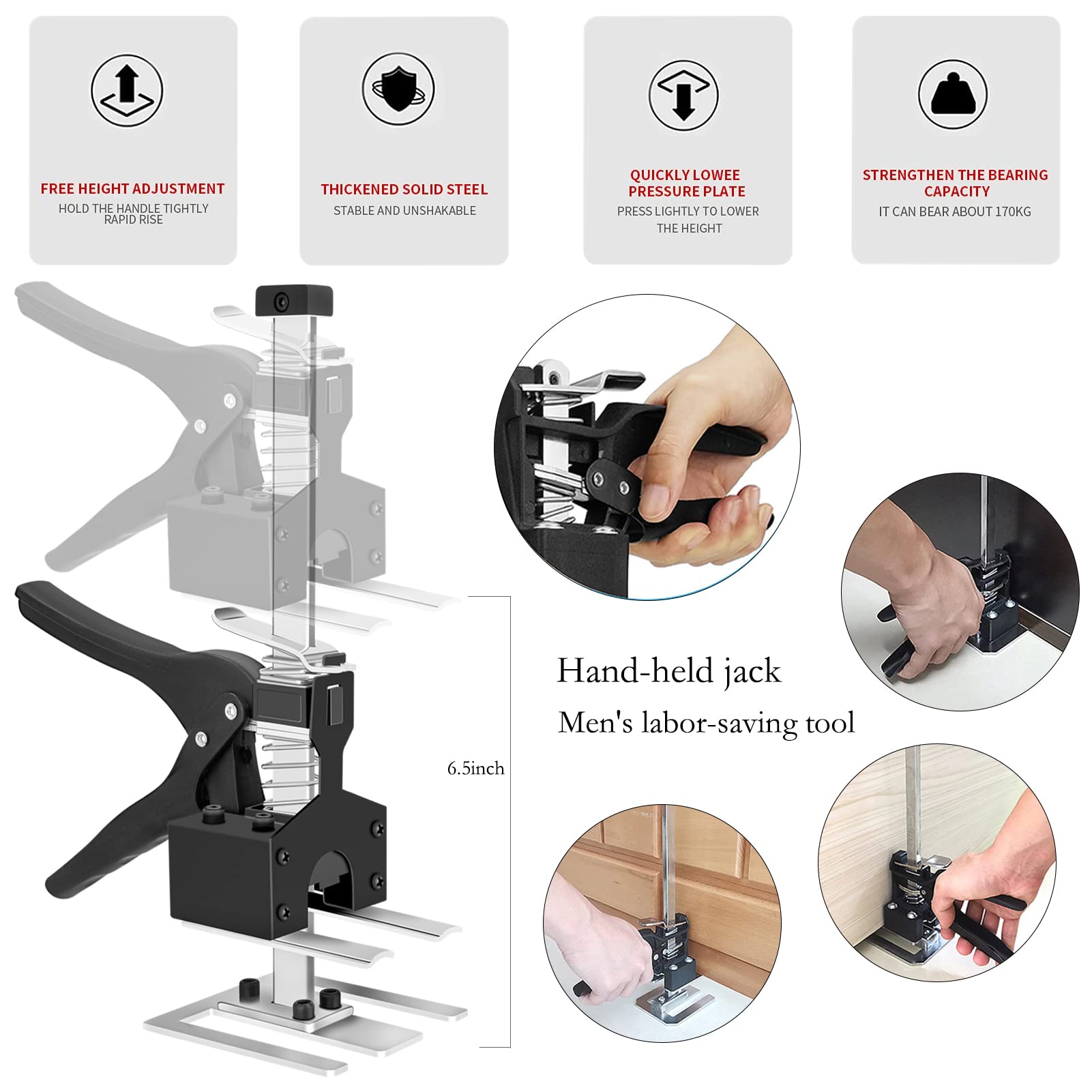 FREE HEIGHT ADJUSTMENT
HOLD THE HANDLE TIGHTLY RAPID RISE

THICKENED SOLID STEEL
STABLE AND UNSHAKABLE

QUICKLY LOWEE PRESSURE PLATE
PRESS LIGHTLY TO LOWER THE HEIGHT

STRENGTHEN THE BEARING CAPACITY
IT CAN BEAR ABOUT 170KG

6.5inch

Hand-held jack
Men's labor-saving tool