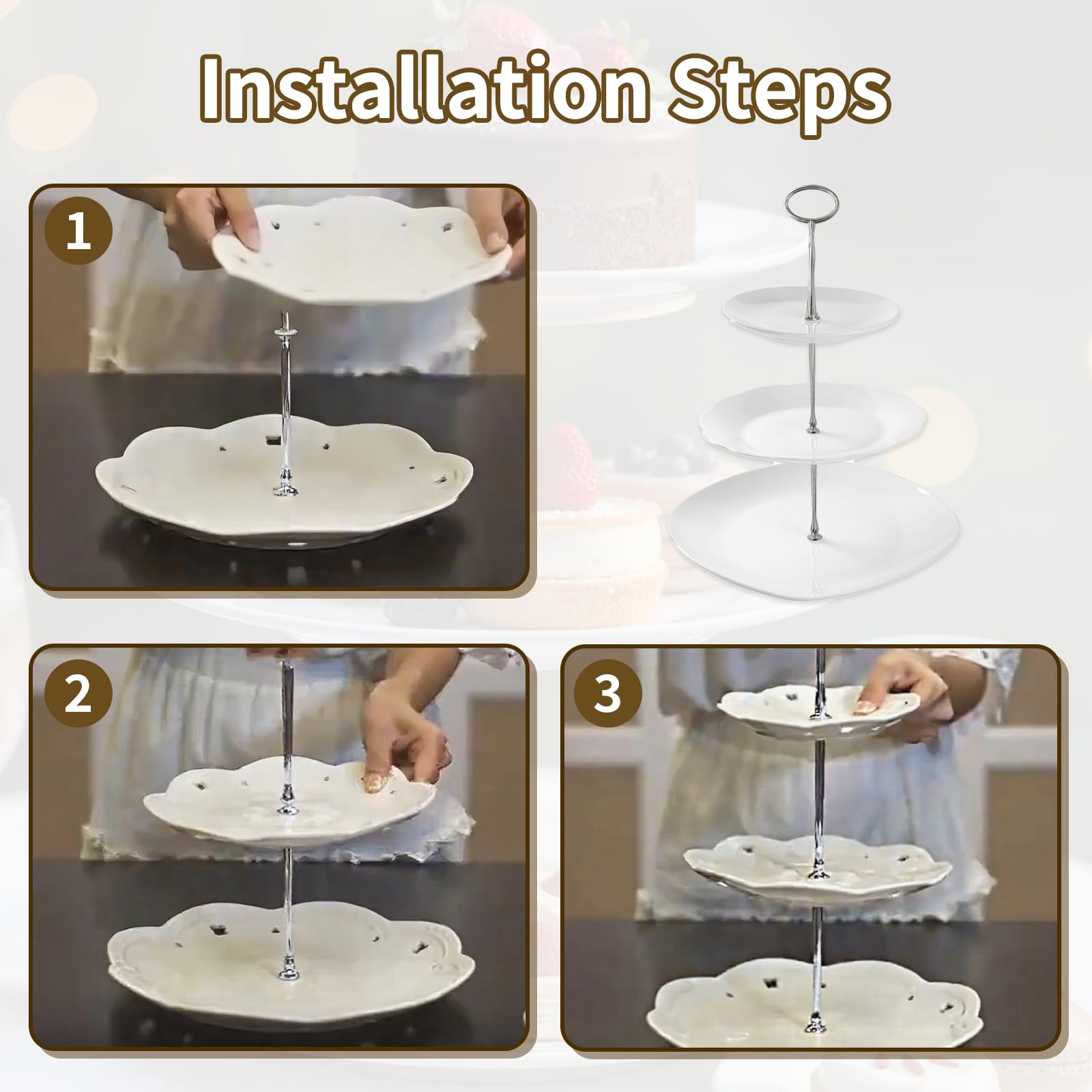 Installation Steps

1

2

3