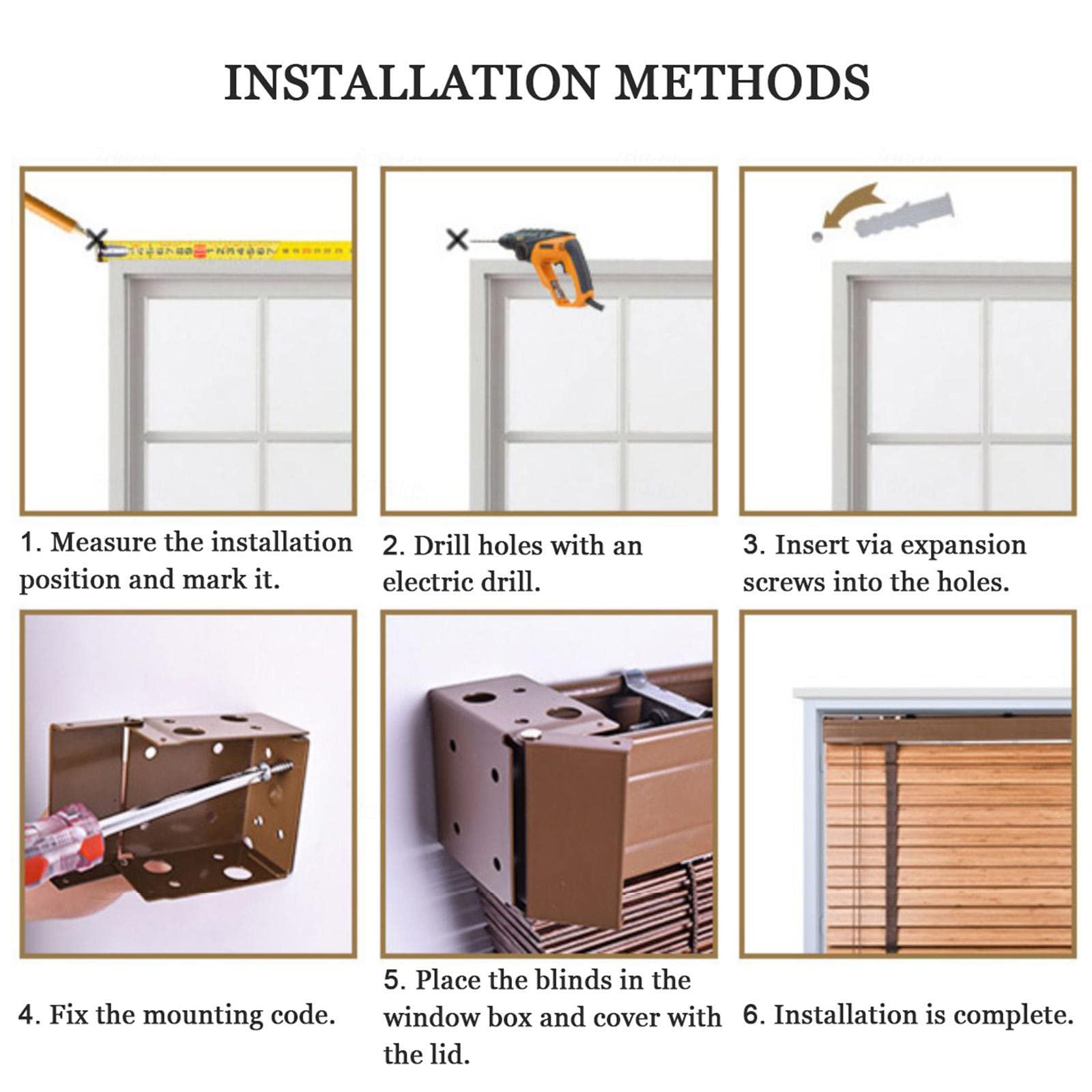 INSTALLATION METHODS

1. Measure the installation position and mark it.

2. Drill holes with an electric drill.

3. Insert via expansion screws into the holes.

4. Fix the mounting code.

5. Place the blinds in the window box and cover with the lid.

6. Installation is complete.