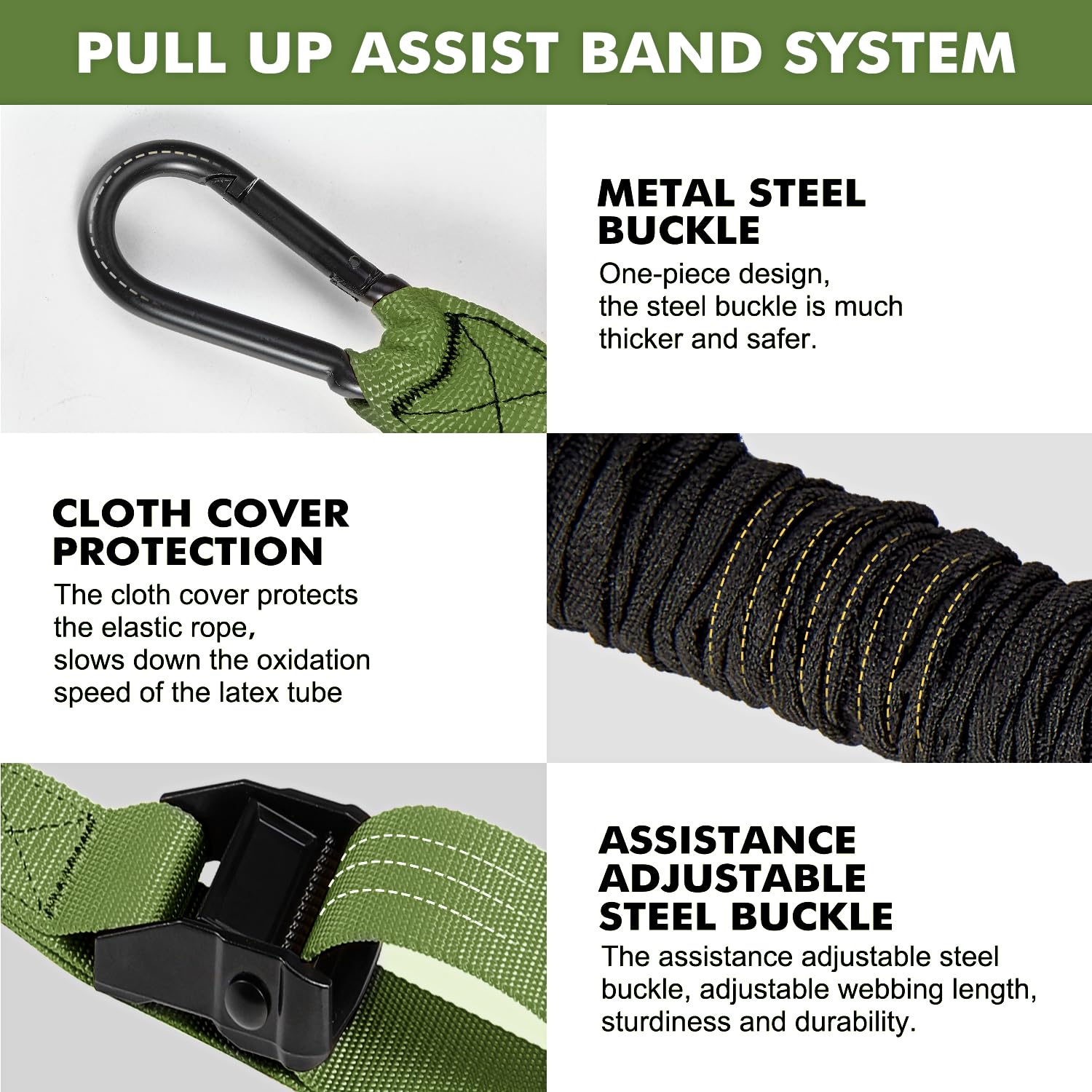 PULL UP ASSIST BAND SYSTEM

METAL STEEL BUCKLE

One-piece design, the steel buckle is much thicker and safer.

CLOTH COVER PROTECTION

The cloth cover protects the elastic rope, slows down the oxidation speed of the latex tube

ASSISTANCE ADJUSTABLE STEEL BUCKLE

The assistance adjustable steel buckle, adjustable webbing length, sturdiness and durability.