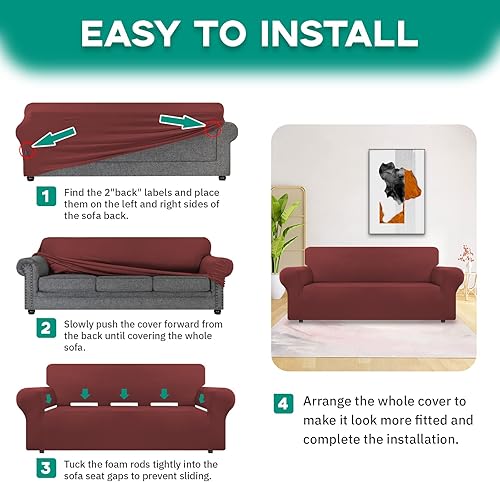 EASY TO INSTALL

1 Find the 2"back" labels and place them on the left and right sides of the sofa back.

2 Slowly push the cover forward from the back until covering the whole sofa.

3 Tuck the foam rods tightly into the sofa seat gaps to prevent sliding.

4 Arrange the whole cover to make it look more fitted and complete the installation.