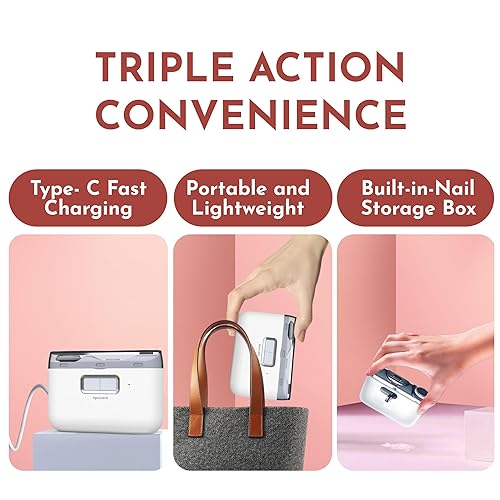 TRIPLE ACTION CONVENIENCE

Type- C Fast Charging

Portable and Lightweight

Built-in-Nail Storage Box