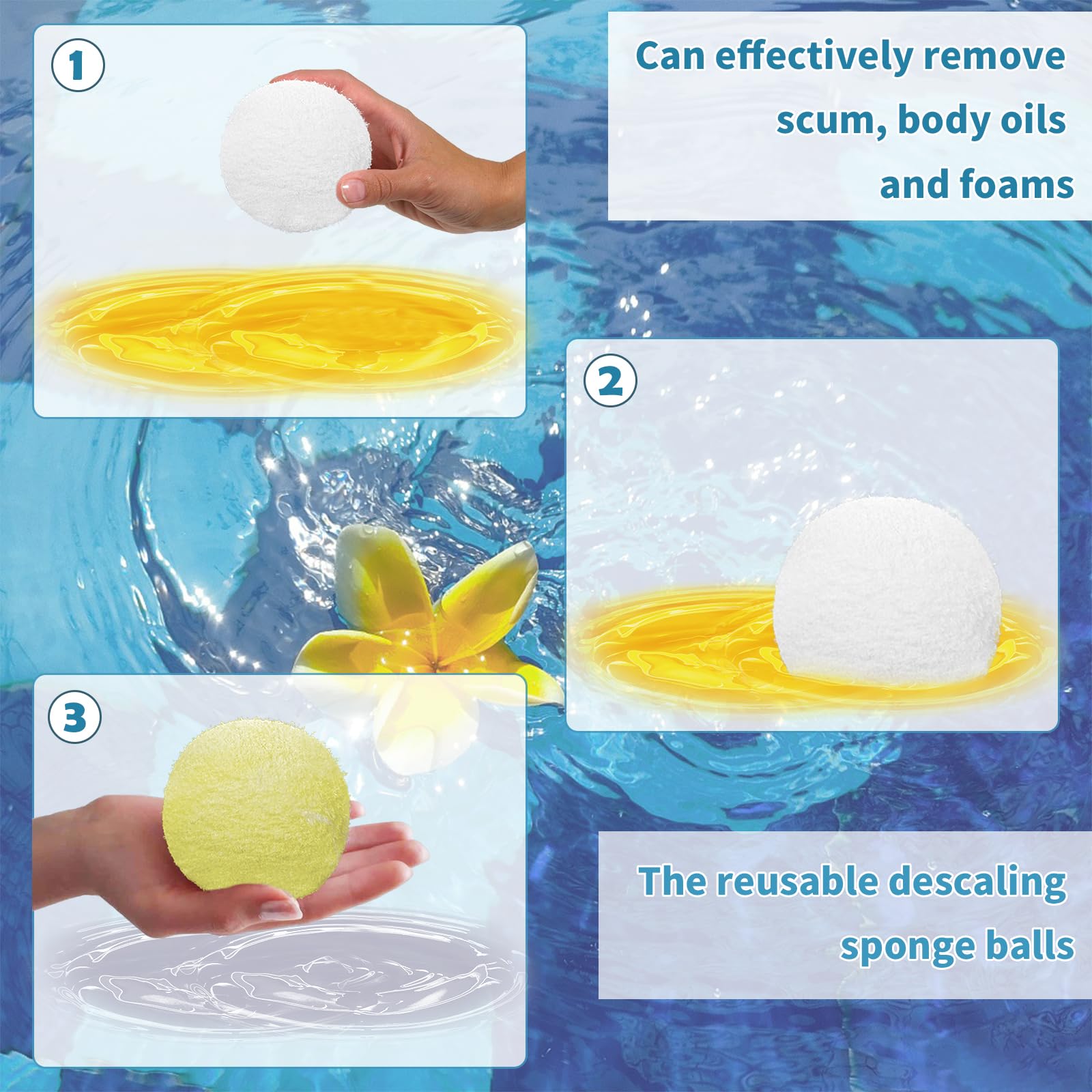 1

Can effectively remove scum, body oils and foams

2

3

The reusable descaling sponge balls