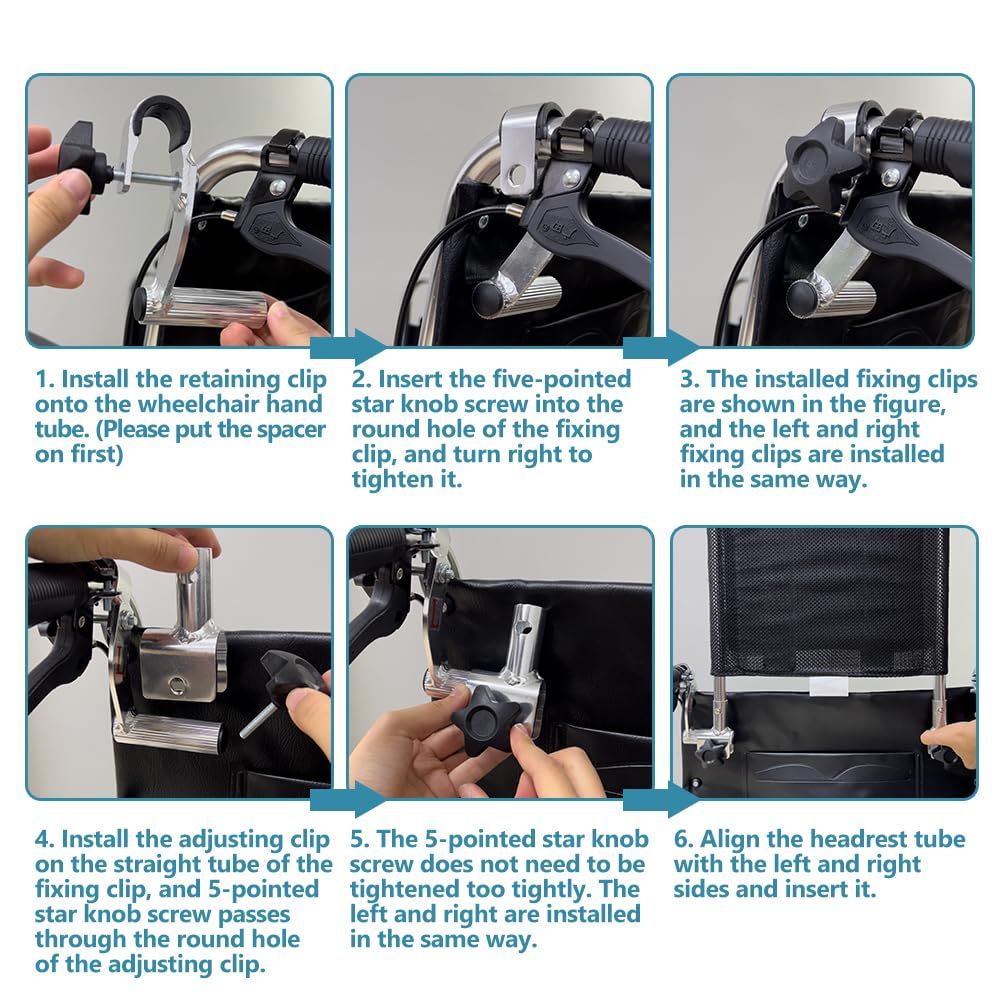 1. Install the retaining clip onto the wheelchair hand tube. (Please put the spacer on first)

2. Insert the five-pointed star knob screw into the round hole of the fixing clip, and turn right to tighten it.

3. The installed fixing clips are shown in the figure, and the left and right fixing clips are installed in the same way.

4. Install the adjusting clip on the straight tube of the fixing clip, and 5-pointed star knob screw passes through the round hole of the adjusting clip.

5. The 5-pointed star knob screw does not need to be tightened too tightly. The left and right are installed in the same way.

6. Align the headrest tube with the left and right sides and insert it.