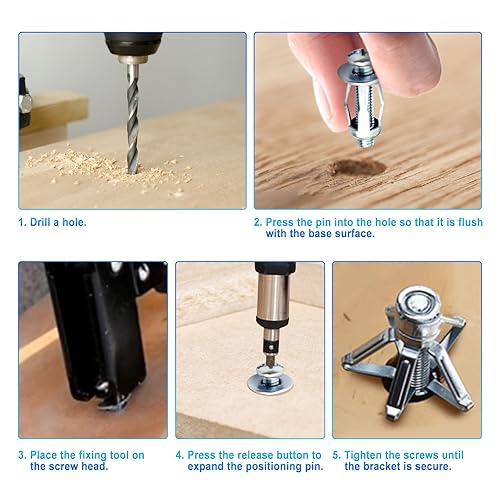 1. Drill a hole.

2. Press the pin into the hole so that it is flush with the base surface.

3. Place the fixing tool on the screw head.

4. Press the release button to expand the positioning pin.

5. Tighten the screws until the bracket is secure.