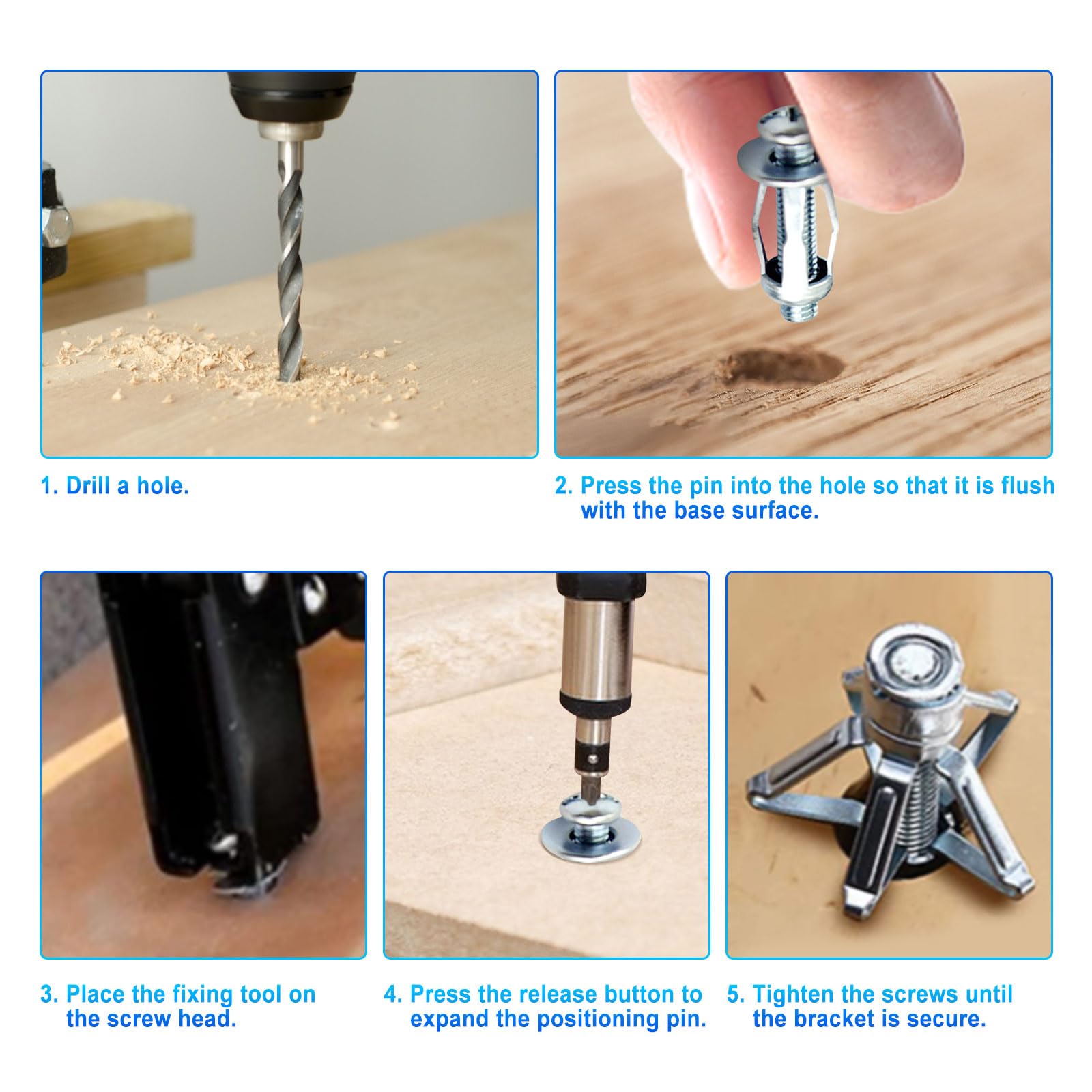 1. Drill a hole.

2. Press the pin into the hole so that it is flush with the base surface.

3. Place the fixing tool on the screw head.

4. Press the release button to expand the positioning pin.

5. Tighten the screws until the bracket is secure.