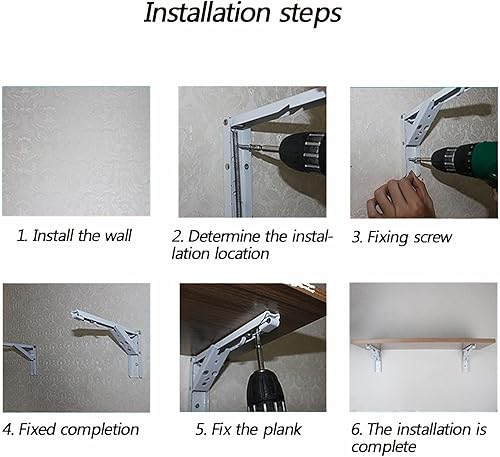 Installation steps

1. Install the wall

2. Determine the installation location

3. Fixing screw

4. Fixed completion

5. Fix the plank

6. The installation is complete