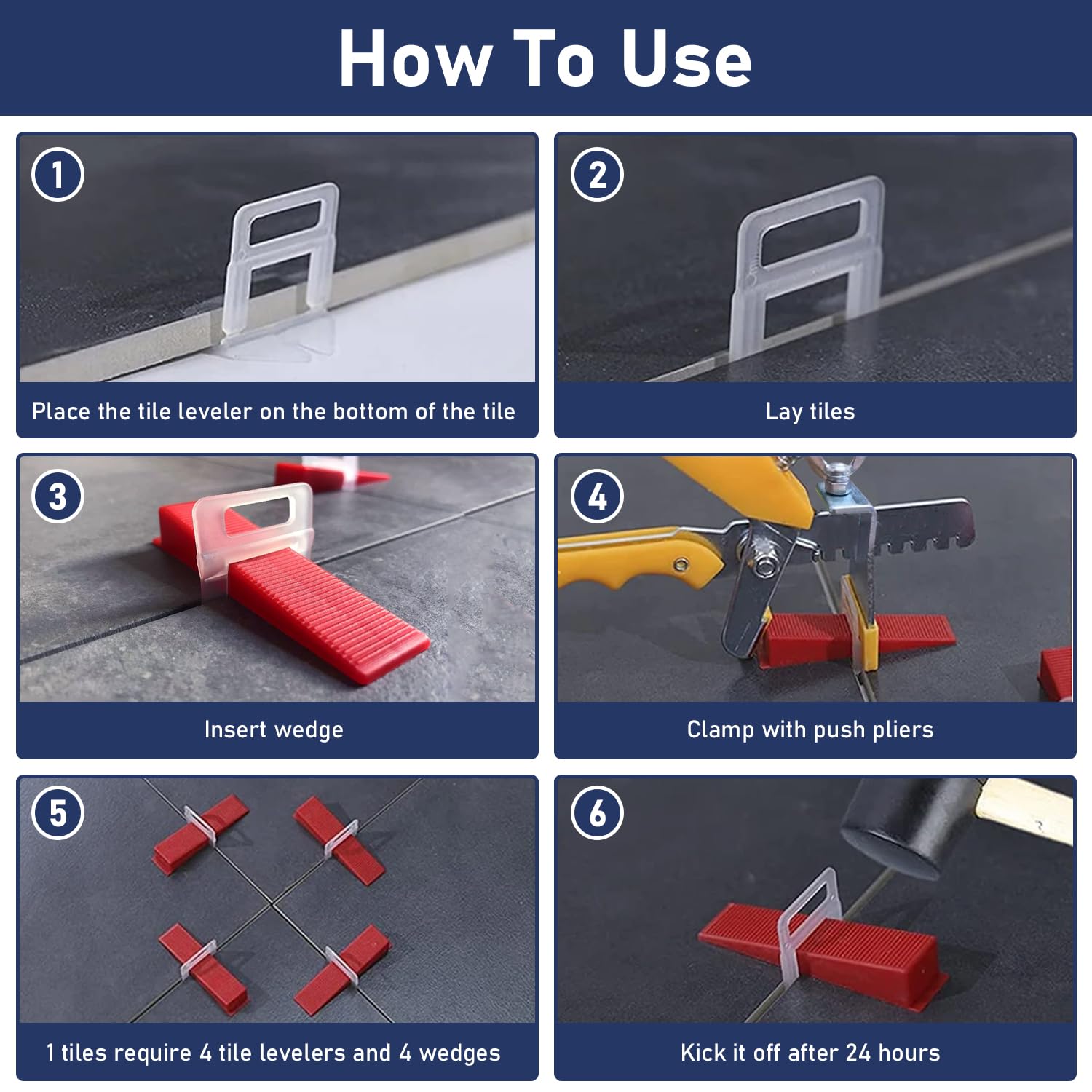 How To Use

1

Place the tile leveler on the bottom of the tile

2

Lay tiles

3

Insert wedge

4

Clamp with push pliers

5

1 tiles require 4 tile levelers and 4 wedges

6

Kick it off after 24 hours