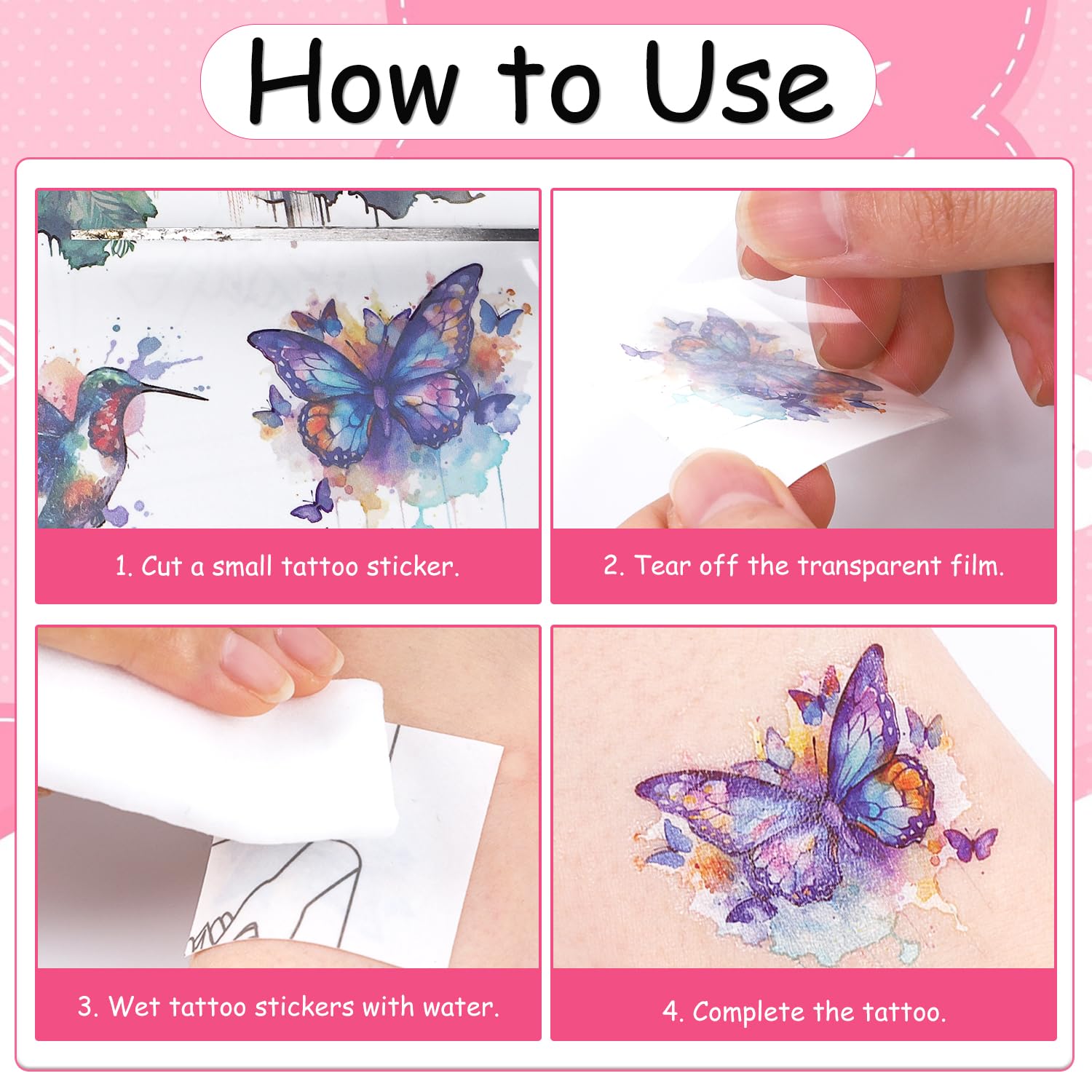 How to Use

1. Cut a small tattoo sticker.

2. Tear off the transparent film.

3. Wet tattoo stickers with water.

4. Complete the tattoo.