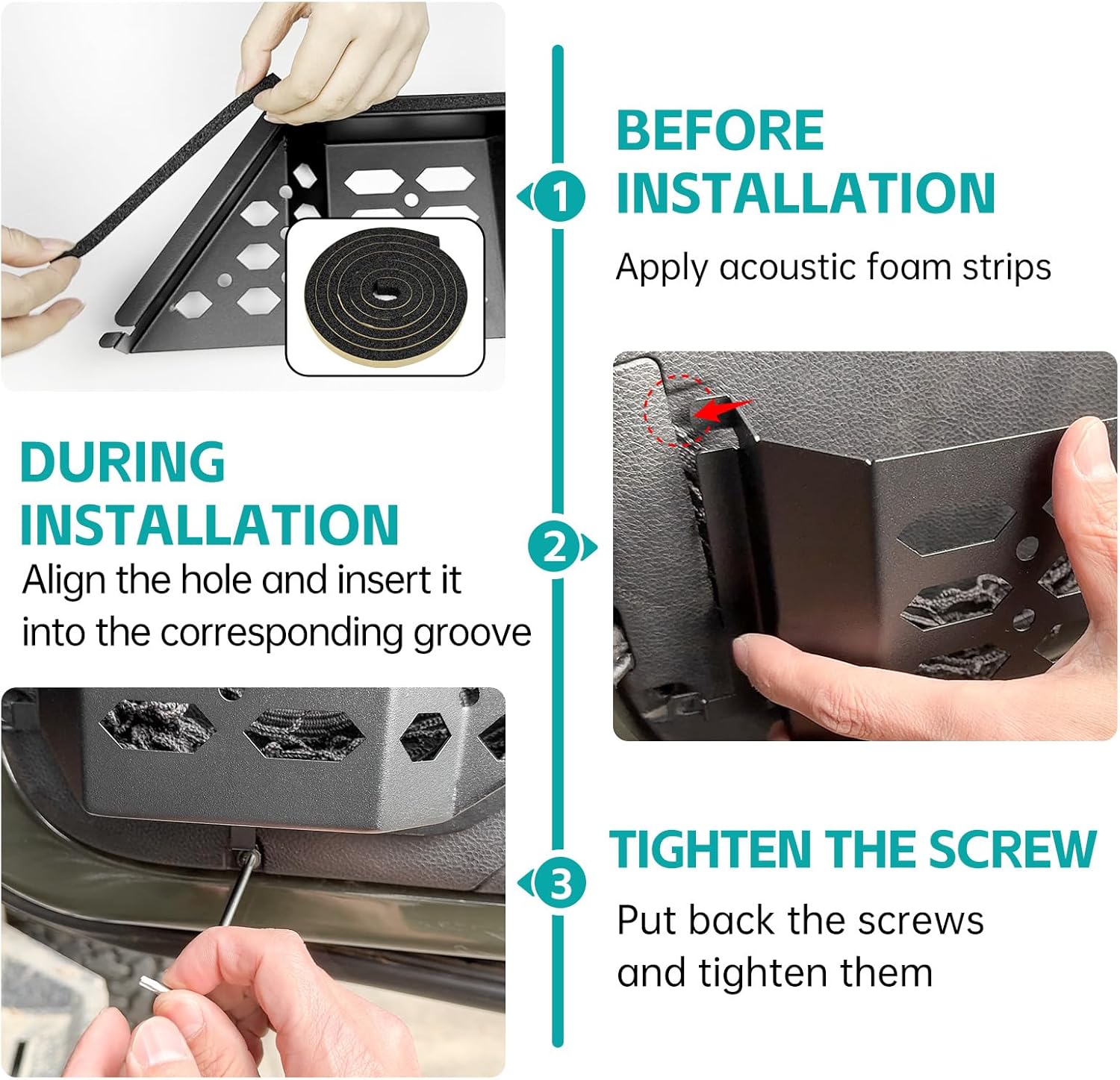 1

BEFORE INSTALLATION

Apply acoustic foam strips

DURING INSTALLATION

Align the hole and insert it into the corresponding groove

2

3

TIGHTEN THE SCREW

Put back the screws and tighten them