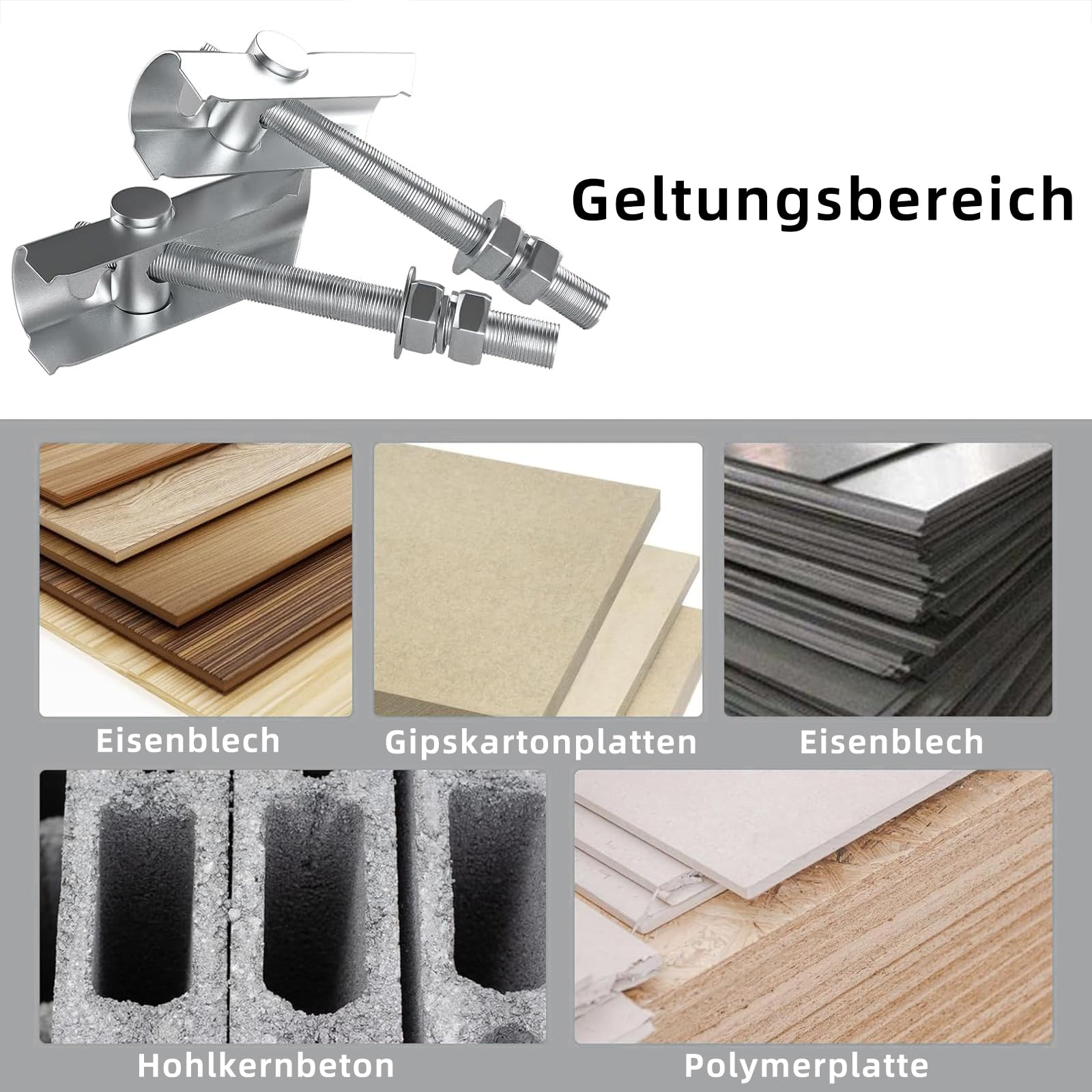 Geltungsbereich

Eisenblech

Gipskartonplatten

Eisenblech

Hohlkernbeton

Polymerplatte