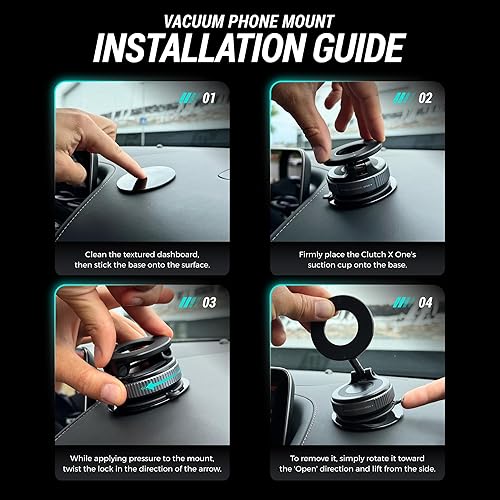 VACUUM PHONE MOUNT
INSTALLATION GUIDE

01

Clean the textured dashboard, then stick the base onto the surface.

02

Firmly place the Clutch X One's suction cup onto the base.

03

While applying pressure to the mount, twist the lock in the direction of the arrow.

04

To remove it, simply rotate it toward the 'Open' direction and lift from the side.