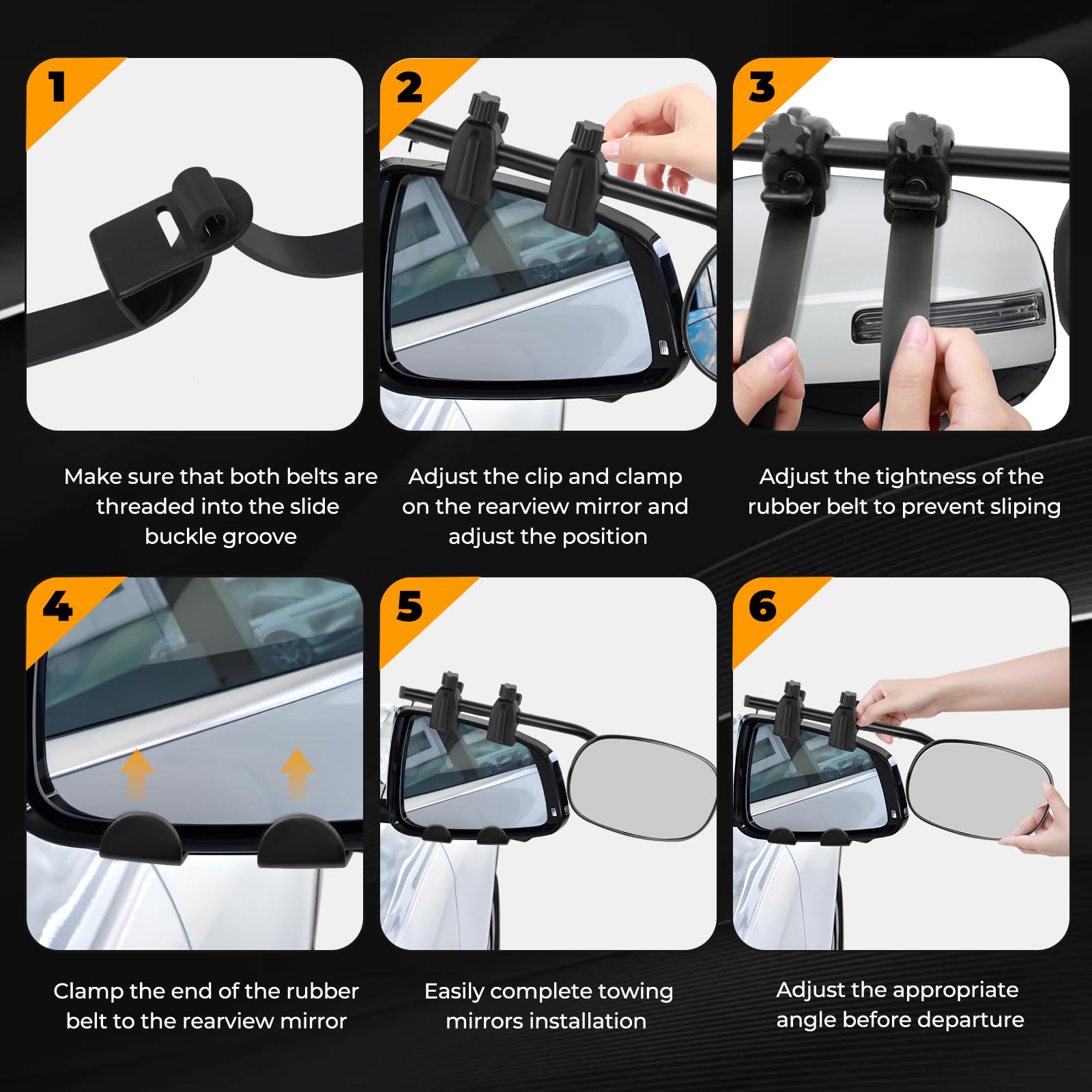 1

Make sure that both belts are threaded into the slide buckle groove

2

Adjust the clip and clamp on the rearview mirror and adjust the position

3

Adjust the tightness of the rubber belt to prevent sliping

4

Clamp the end of the rubber belt to the rearview mirror

5

Easily complete towing mirrors installation

6

Adjust the appropriate angle before departure