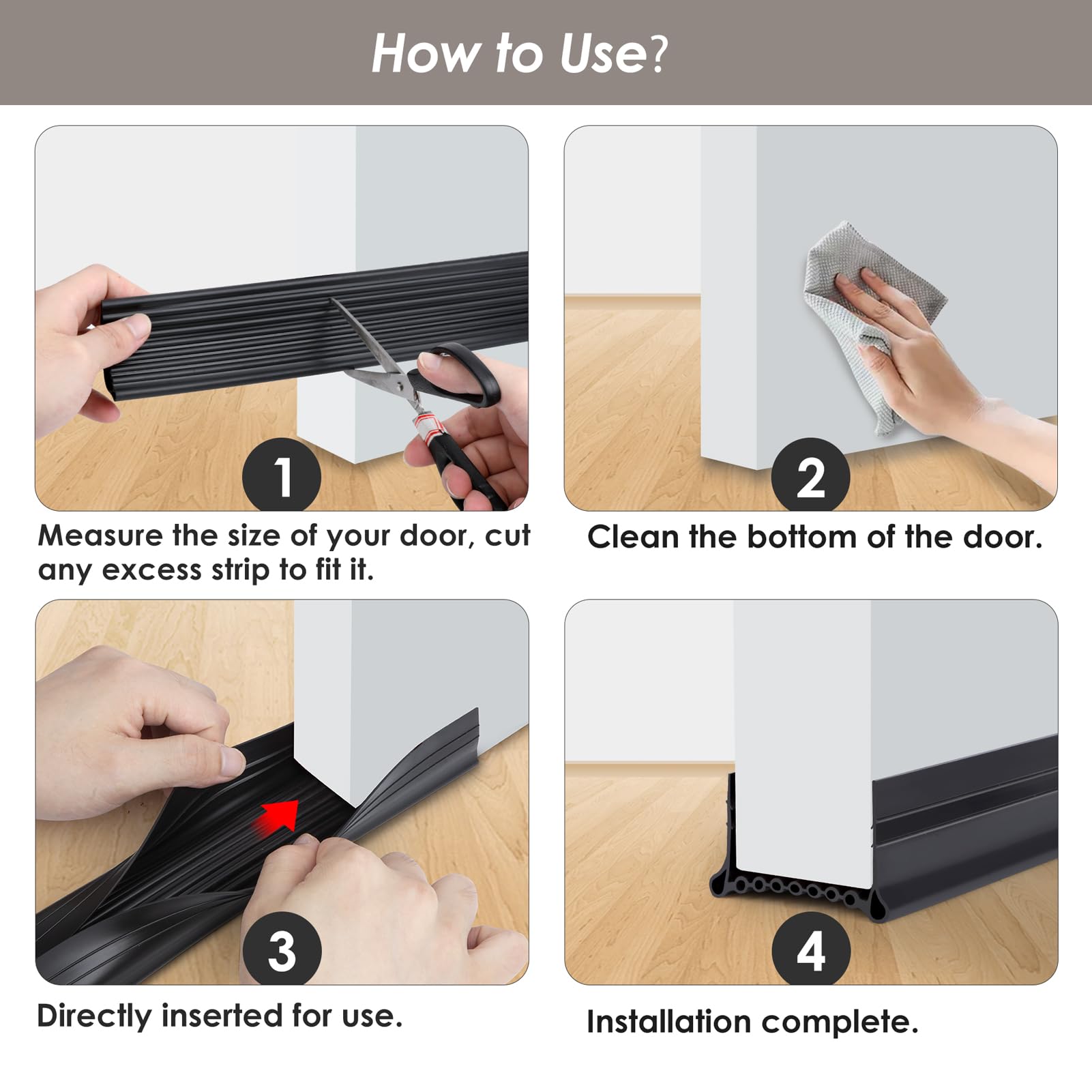 How to Use?

1

Measure the size of your door, cut any excess strip to fit it.

2

Clean the bottom of the door.

3

Directly inserted for use.

4

Installation complete.