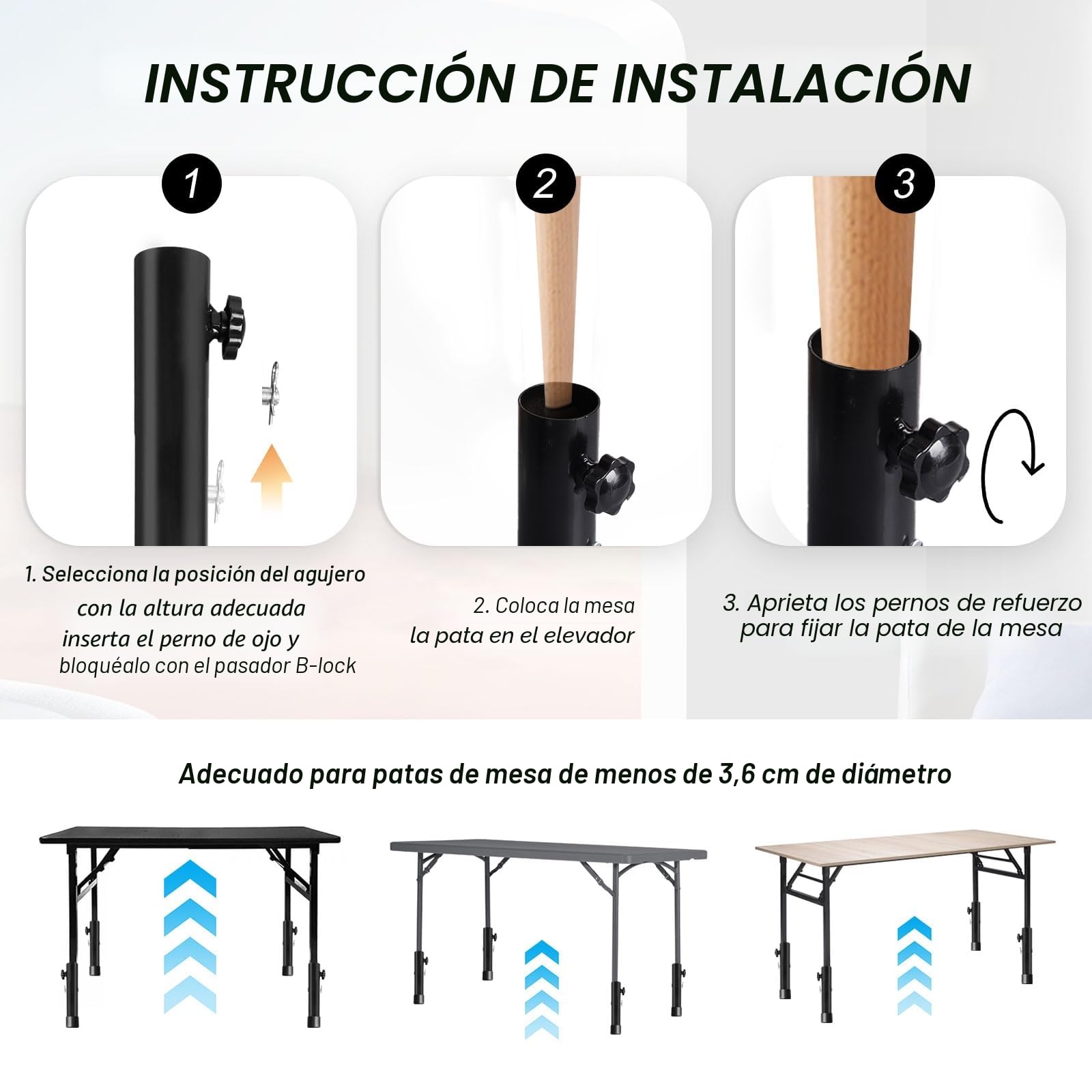 INSTRUCCIÓN DE INSTALACIÓN

1

2

3

1. Selecciona la posición del agujero con la altura adecuada inserta el perno de ojo y bloquéalo con el pasador B-lock

2. Coloca la mesa la pata en el elevador

3. Aprieta los pernos de refuerzo para fijar la pata de la mesa

Adecuado para patas de mesa de menos de 3,6 cm de diámetro