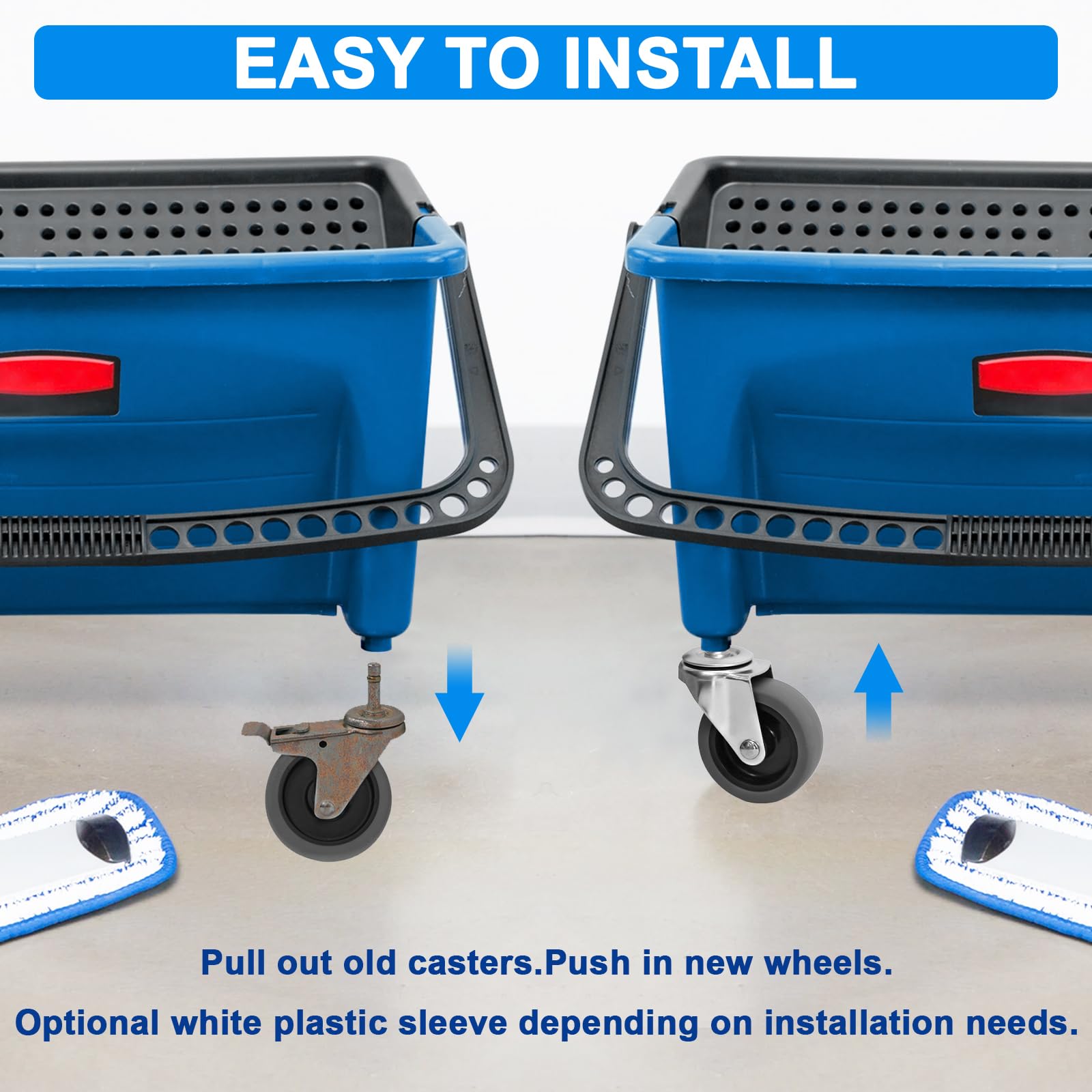 EASY TO INSTALL

Pull out old casters.Push in new wheels.

Optional white plastic sleeve depending on installation needs.