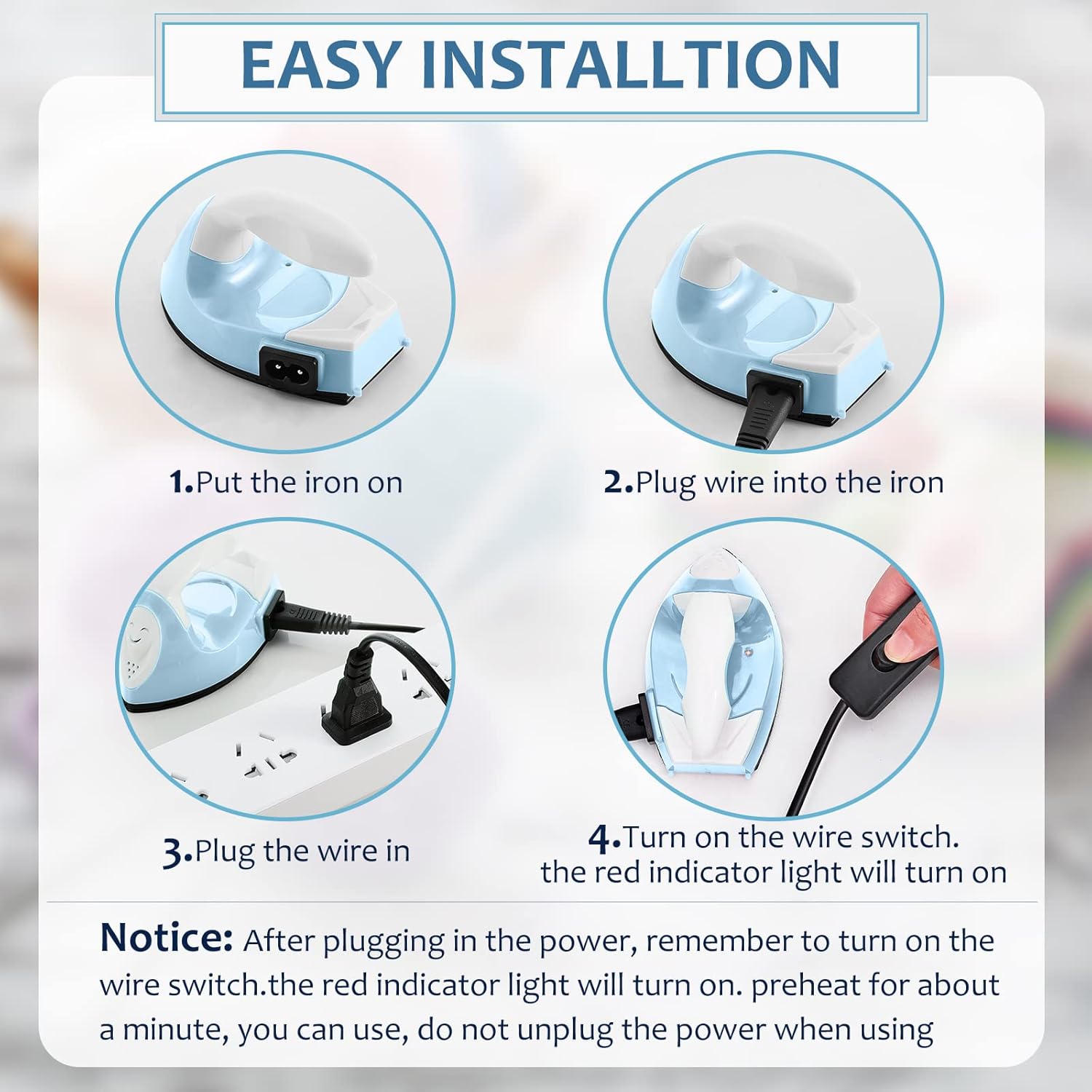 EASY INSTALLTION

1.Put the iron on

2.Plug wire into the iron

3.Plug the wire in

4.Turn on the wire switch. the red indicator light will turn on

Notice: After plugging in the power, remember to turn on the wire switch.the red indicator light will turn on. preheat for about a minute, you can use, do not unplug the power when using