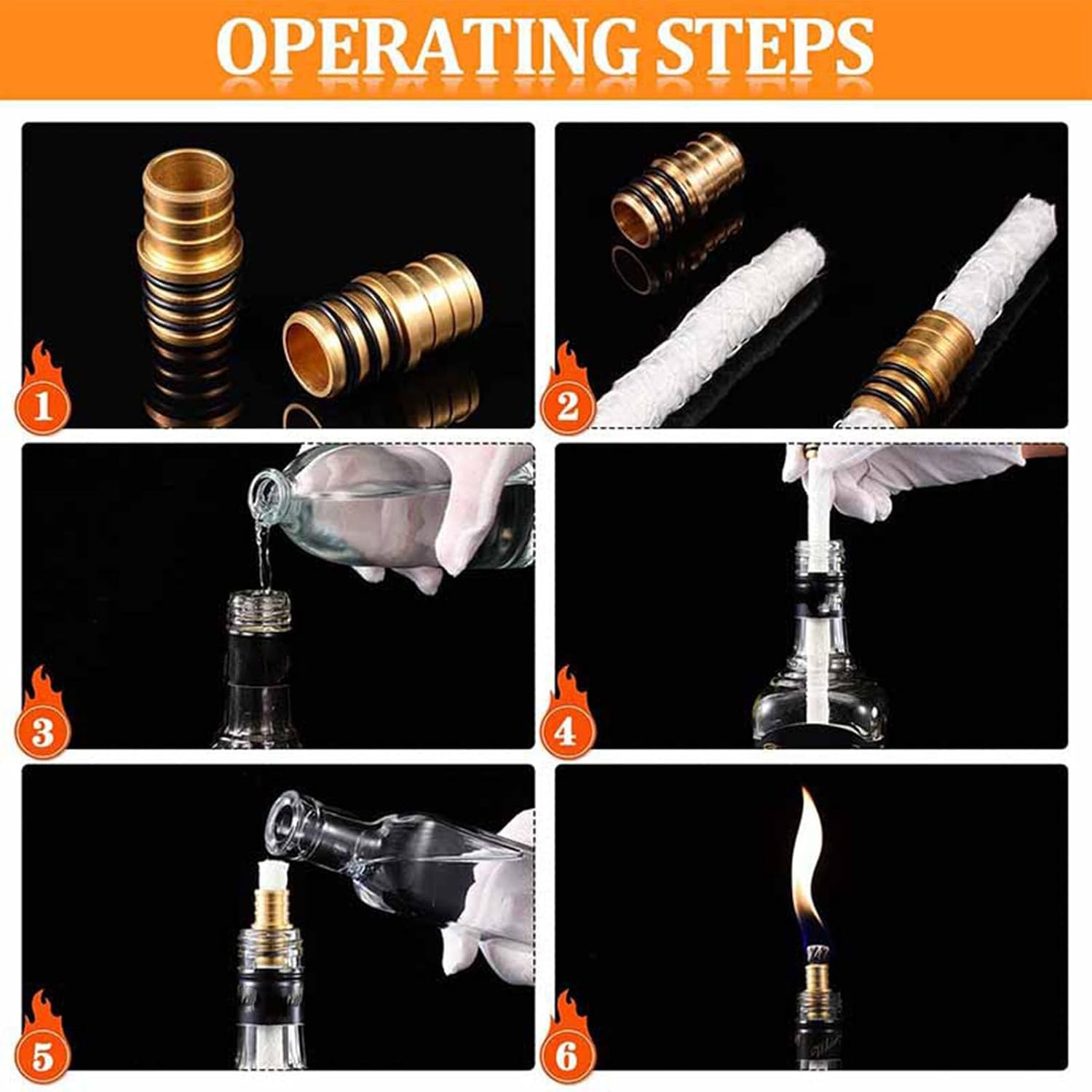 OPERATING STEPS

1

2

3

4

5

6