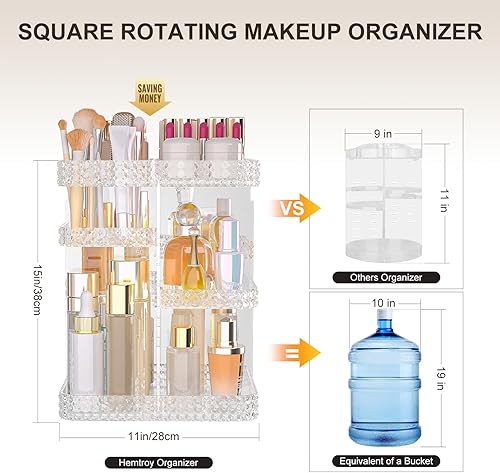 SQUARE ROTATING MAKEUP ORGANIZER

SAVING MONEY

15in/38cm

11in/28cm

Hemtroy Organizer

VS

9 in

11 in

Others Organizer

=

10 in

19 in

Equivalent of a Bucket