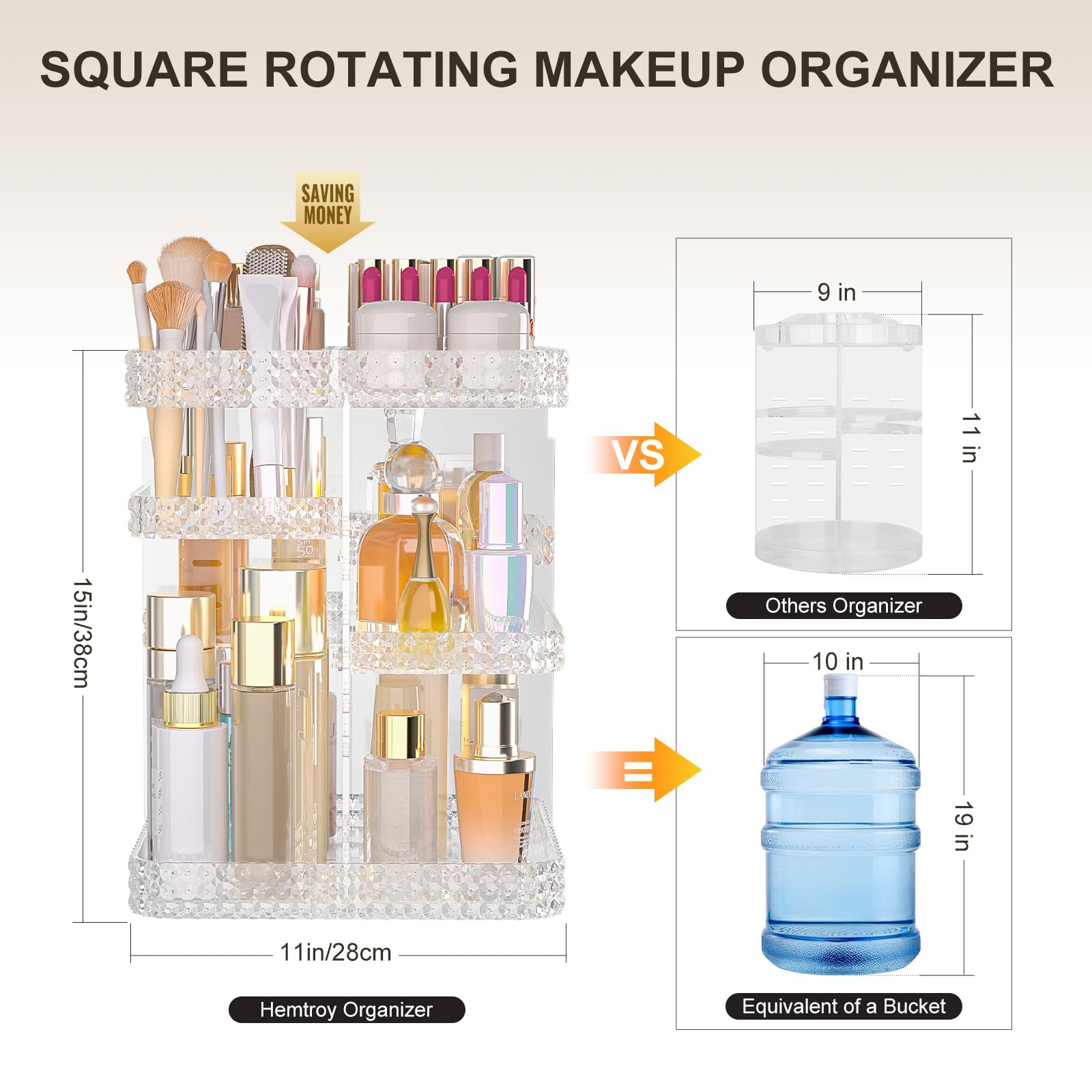 SQUARE ROTATING MAKEUP ORGANIZER

SAVING MONEY

15in/38cm

11in/28cm

Hemtroy Organizer

VS

9 in

11 in

Others Organizer

=

10 in

19 in

Equivalent of a Bucket