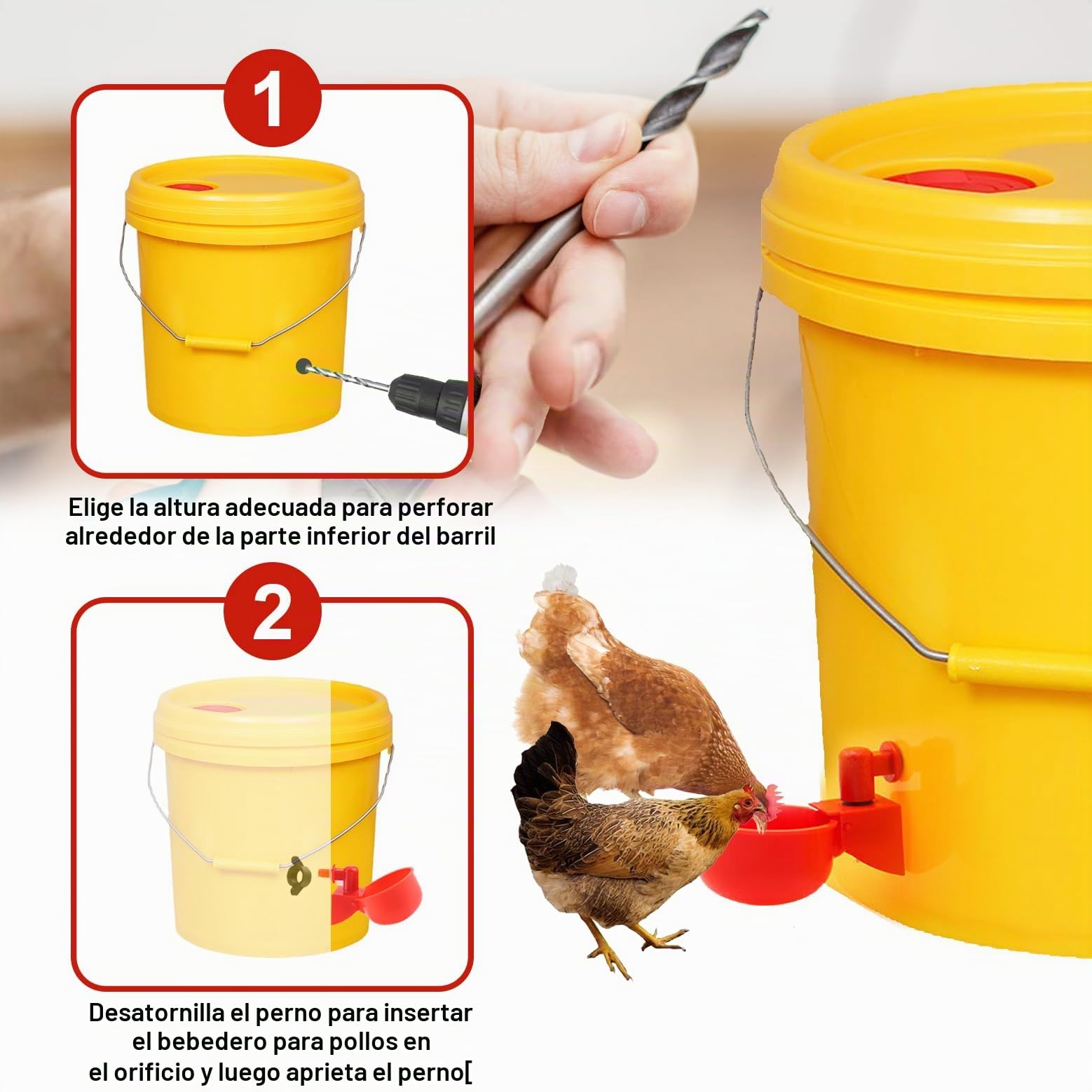 1

Elige la altura adecuada para perforar alrededor de la parte inferior del barril

2

Desatornilla el perno para insertar el bebedero para pollos en el orificio y luego aprieta el perno[