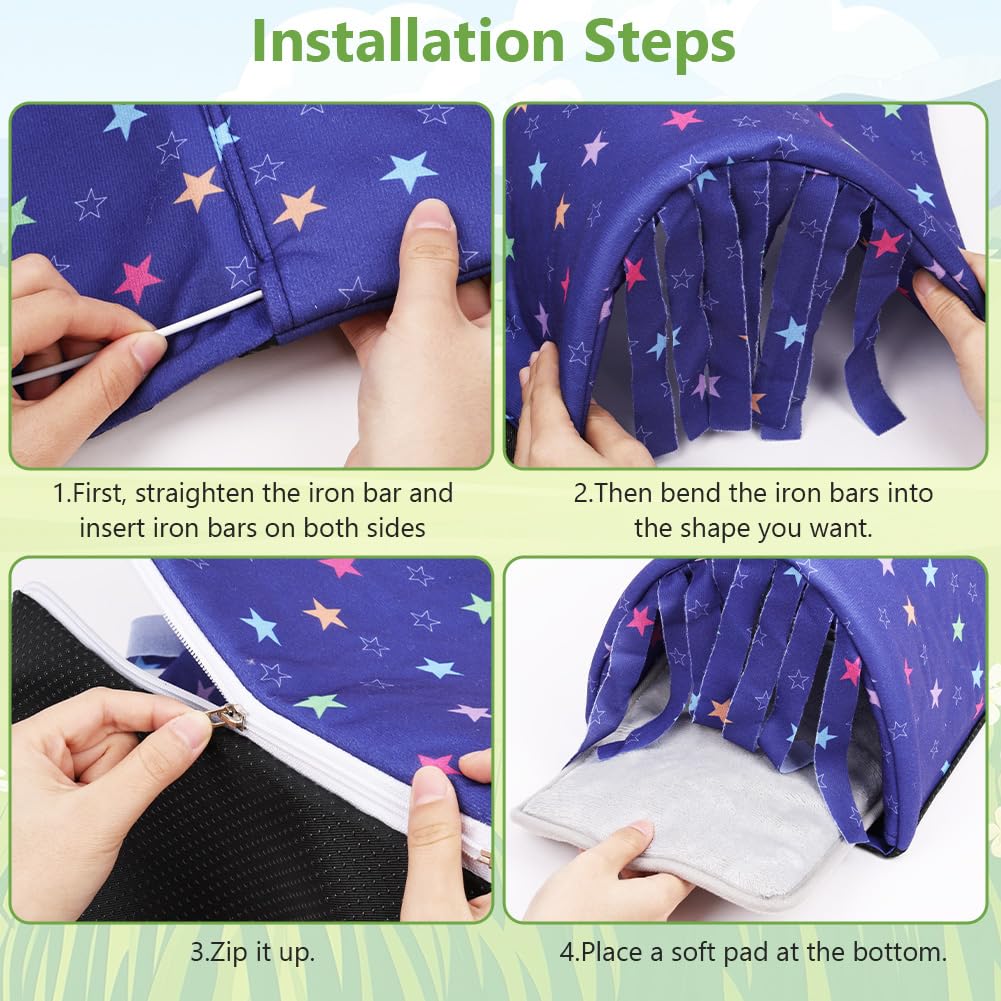 Installation Steps

1.First, straighten the iron bar and insert iron bars on both sides

2.Then bend the iron bars into the shape you want.

3.Zip it up.

4.Place a soft pad at the bottom.