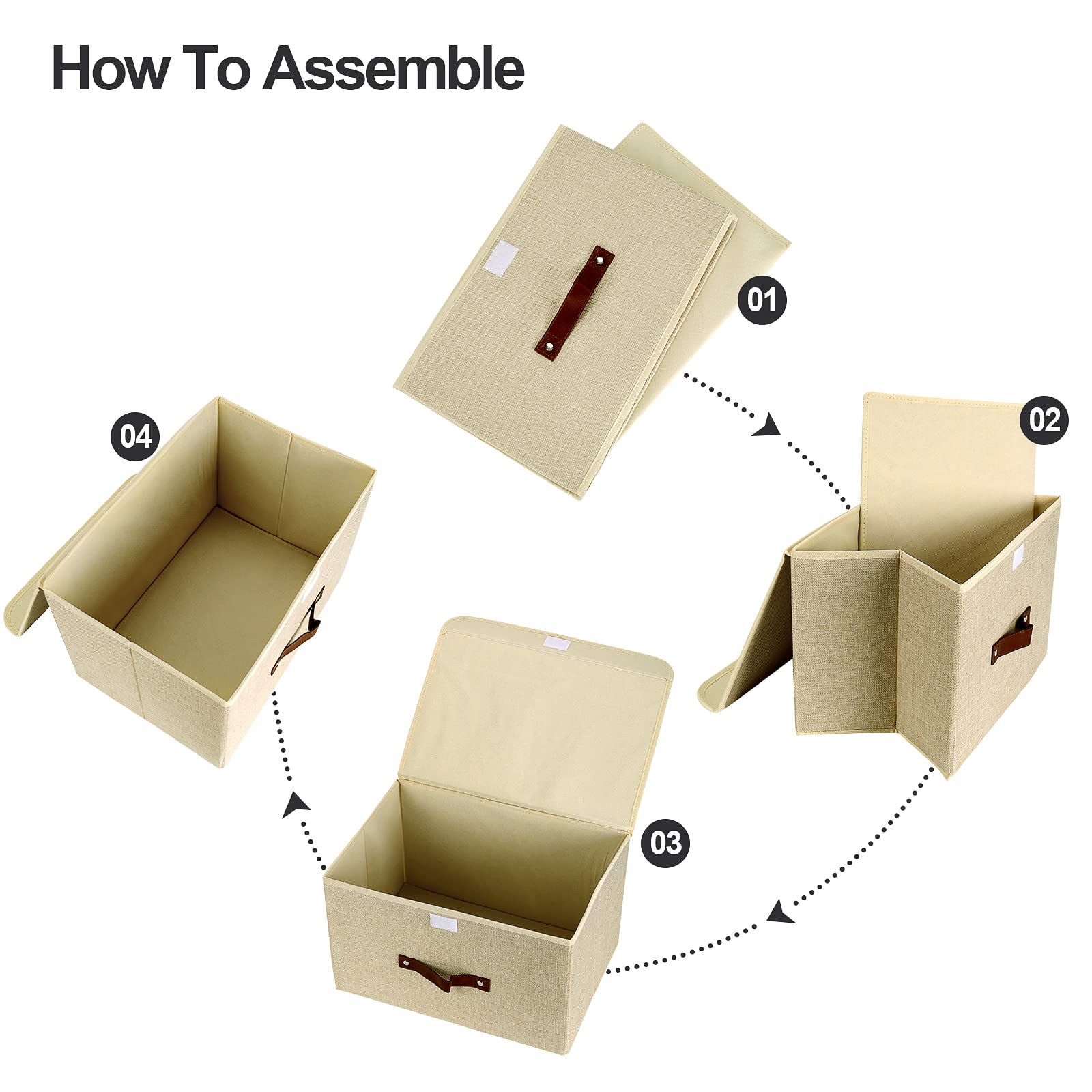 How To Assemble

01

02

03

04