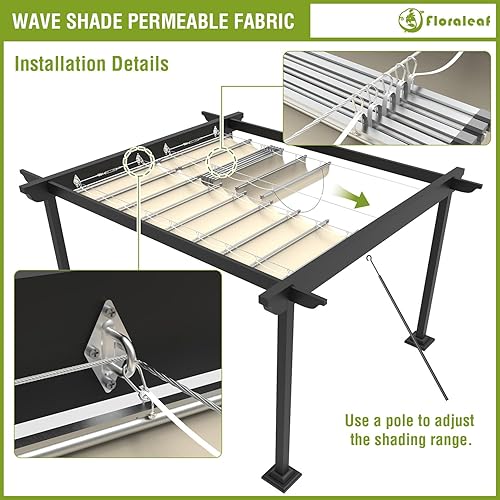 WAVE SHADE PERMEABLE FABRIC

Floraleaf

Installation Details

Use a pole to adjust the shading range.