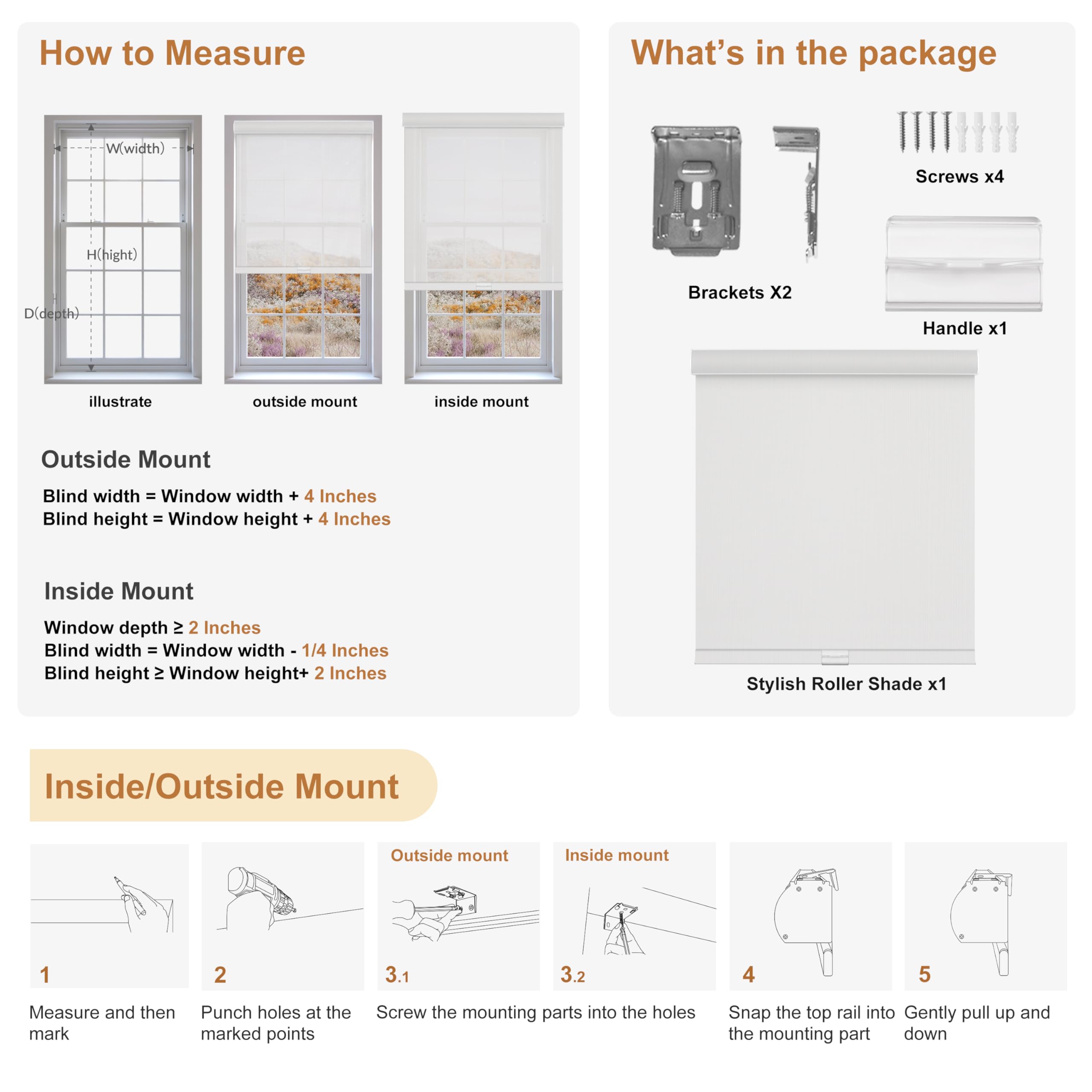 How to Measure

W(width)

H(hight)

D(depth)

illustrate

outside mount

inside mount

Outside Mount

Blind width = Window width + 4 Inches
Blind height = Window height + 4 Inches

Inside Mount

Window depth ≥ 2 Inches
Blind width = Window width - 1/4 Inches
Blind height ≥ Window height+ 2 Inches

What's in the package

Screws x4

Brackets X2

Handle x1

Stylish Roller Shade x1

Inside/Outside Mount

1
Measure and then mark

2
Punch holes at the marked points

Outside mount
3.1

Inside mount
3.2

Screw the mounting parts into the holes

4
Snap the top rail into the mounting part

5
Gently pull up and down