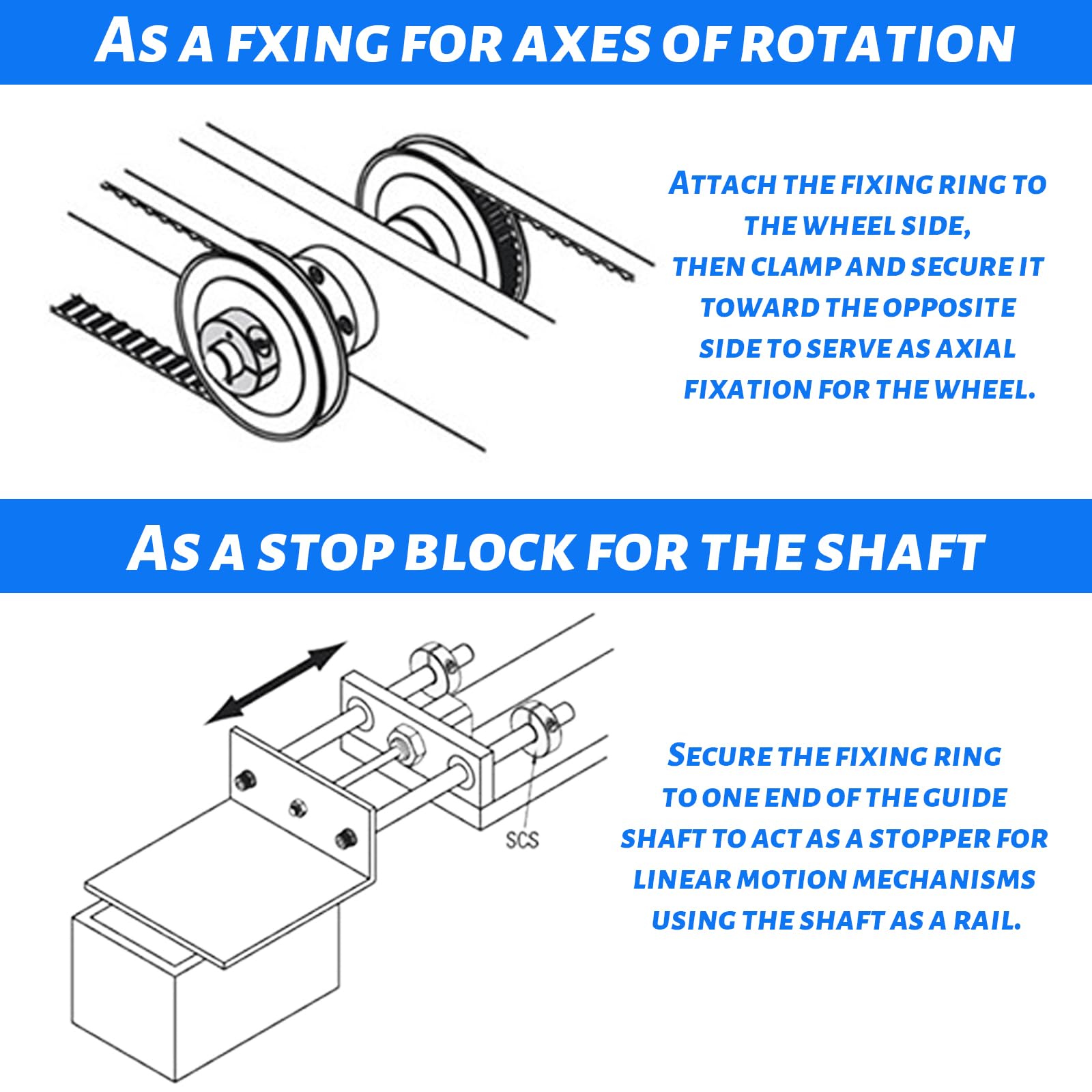 AS A FXING FOR AXES OF ROTATION

ATTACH THE FIXING RING TO THE WHEEL SIDE, THEN CLAMP AND SECURE IT TOWARD THE OPPOSITE SIDE TO SERVE AS AXIAL FIXATION FOR THE WHEEL.

AS A STOP BLOCK FOR THE SHAFT

SCS

SECURE THE FIXING RING TO ONE END OF THE GUIDE SHAFT TO ACT AS A STOPPER FOR LINEAR MOTION MECHANISMS USING THE SHAFT AS A RAIL.