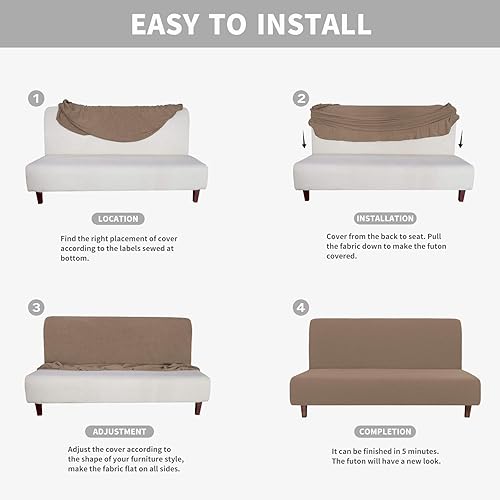 EASY TO INSTALL

1

LOCATION

Find the right placement of cover according to the labels sewed at bottom.

2

INSTALLATION

Cover from the back to seat. Pull the fabric down to make the futon covered.

3

ADJUSTMENT

Adjust the cover according to the shape of your furniture style, make the fabric flat on all sides.

4

COMPLETION

It can be finished in 5 minutes. The futon will have a new look.