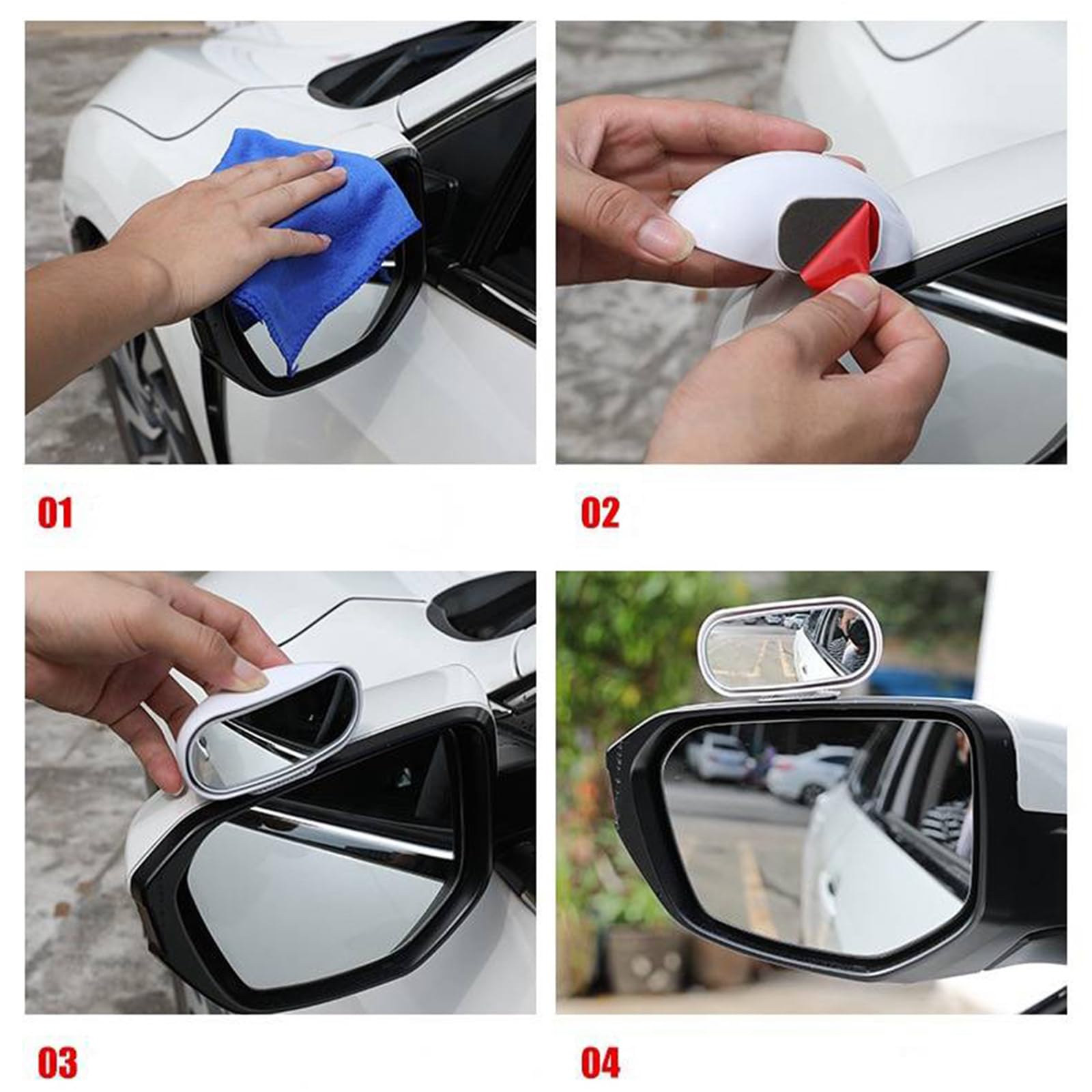 01

02

03

04