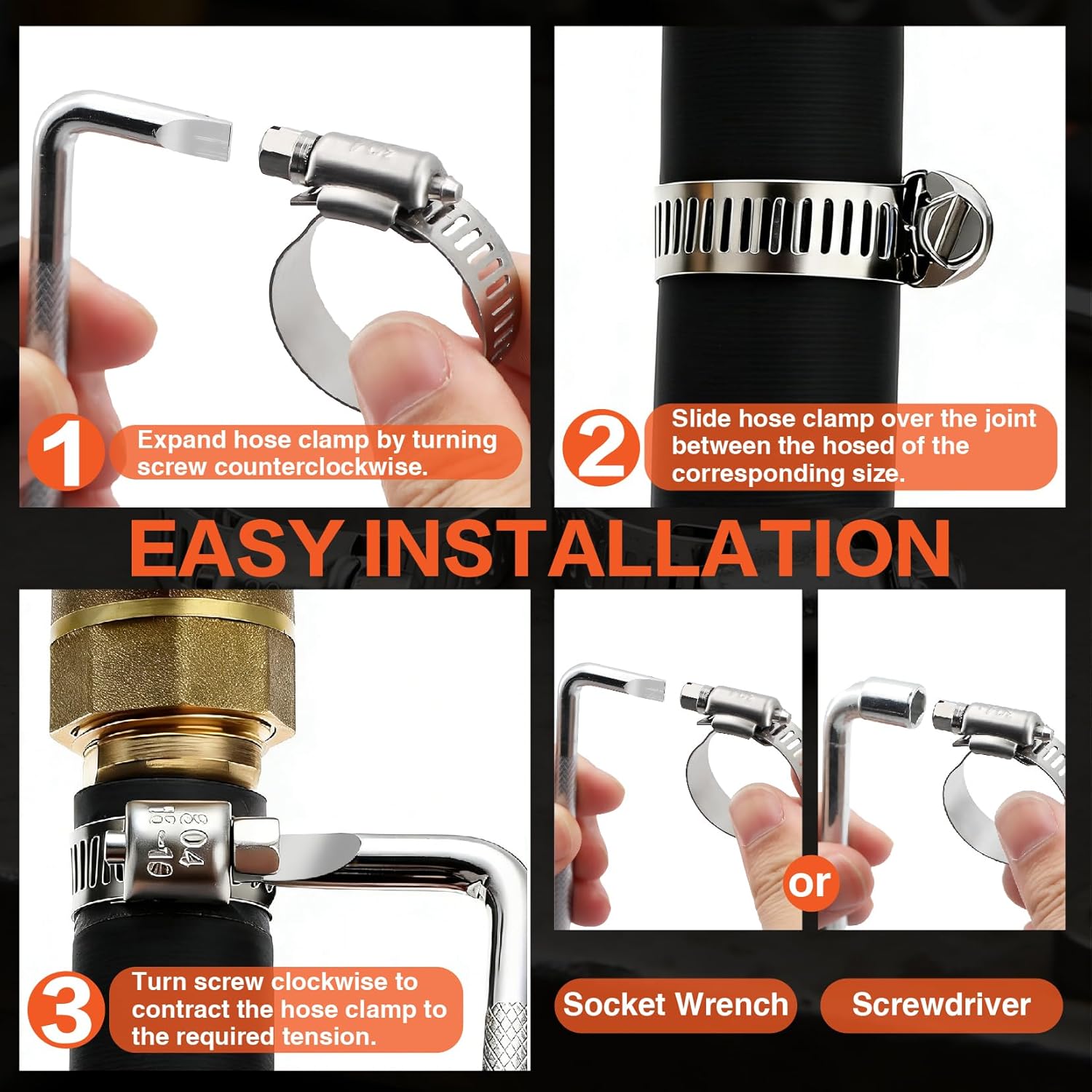 1
Expand hose clamp by turning screw counterclockwise.

2
Slide hose clamp over the joint between the hosed of the corresponding size.

EASY INSTALLATION

304
16-19

3
Turn screw clockwise to contract the hose clamp to the required tension.

or

Socket Wrench

Screwdriver