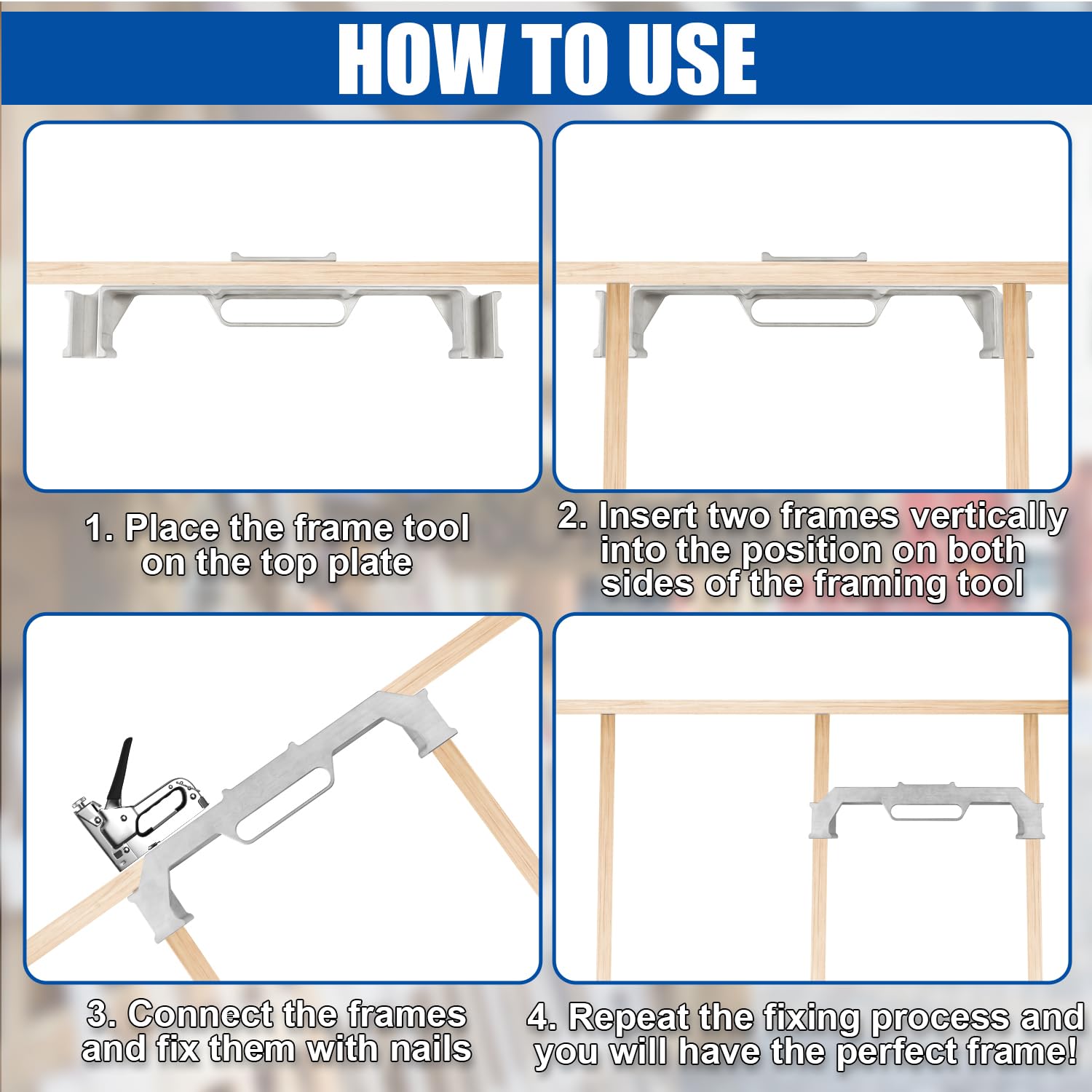 HOW TO USE

1. Place the frame tool on the top plate

2. Insert two frames vertically into the position on both sides of the framing tool

3. Connect the frames and fix them with nails

4. Repeat the fixing process and you will have the perfect frame!