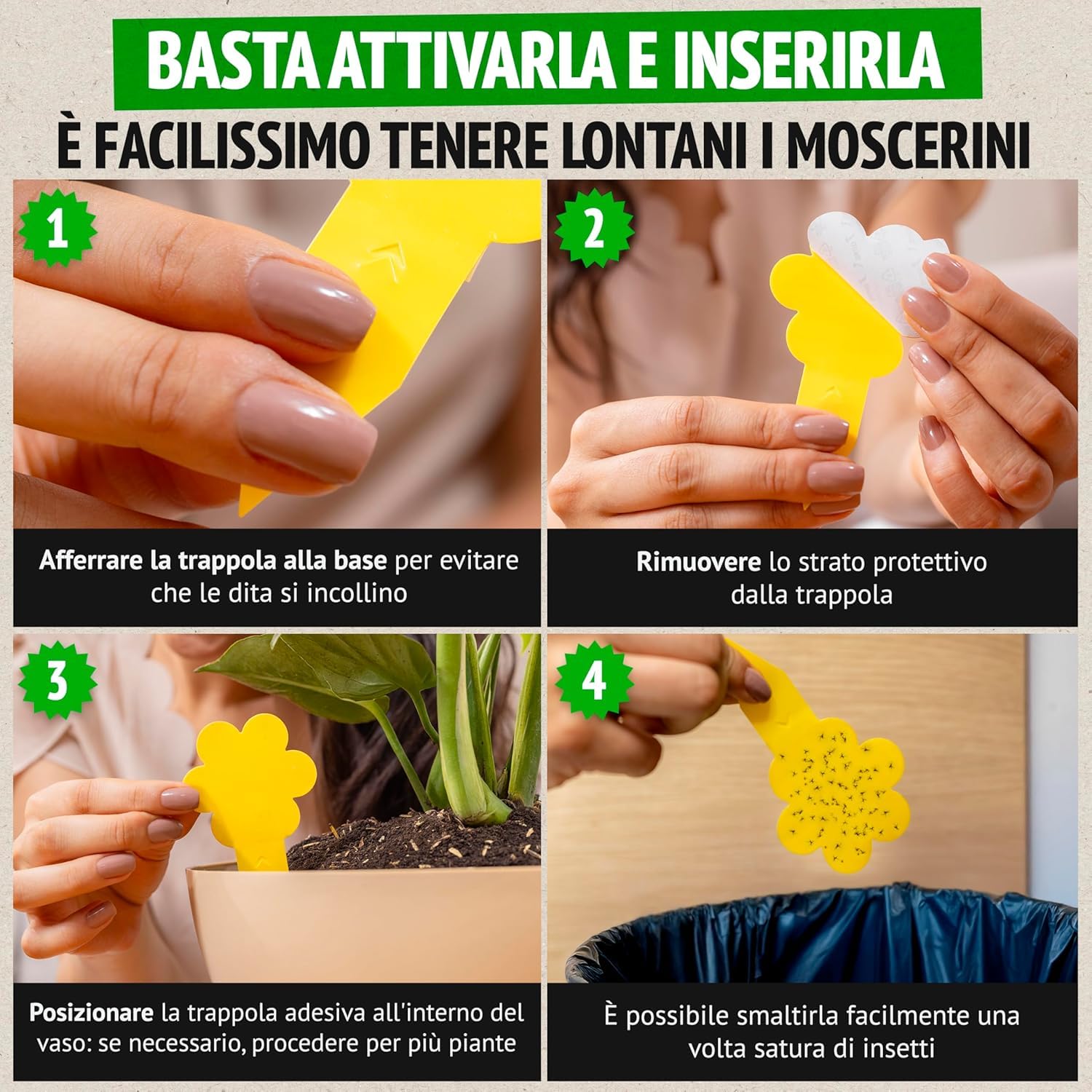 BASTA ATTIVARLA E INSERIRLA

È FACILISSIMO TENERE LONTANI I MOSCERINI

1

Afferrare la trappola alla base per evitare che le dita si incollino

2

Rimuovere lo strato protettivo dalla trappola

3

Posizionare la trappola adesiva all'interno del vaso: se necessario, procedere per più piante

4

È possibile smaltirla facilmente una volta satura di insetti