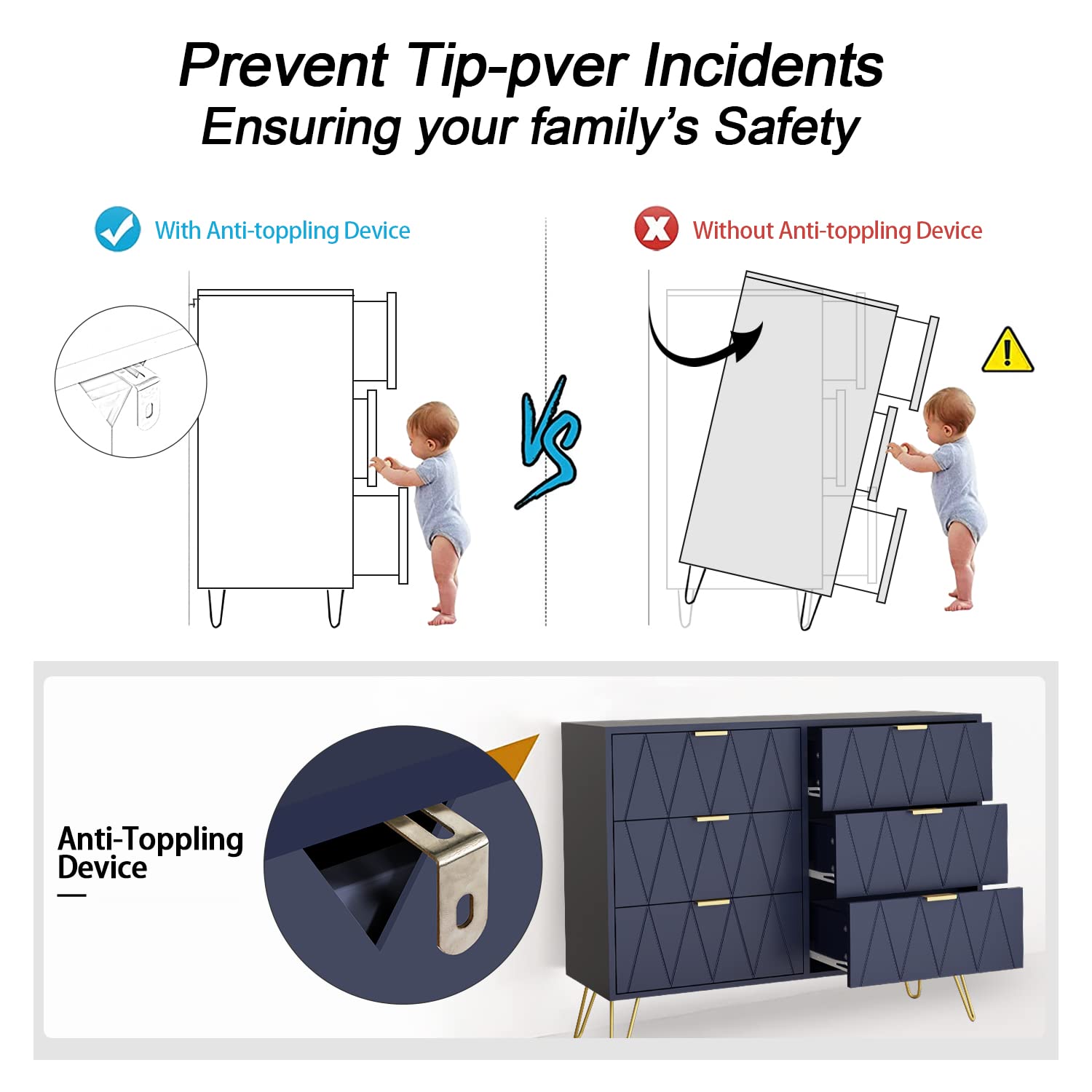 Prevent Tip-pver Incidents
Ensuring your family's Safety

With Anti-toppling Device

VS

Without Anti-toppling Device

Anti-Toppling Device