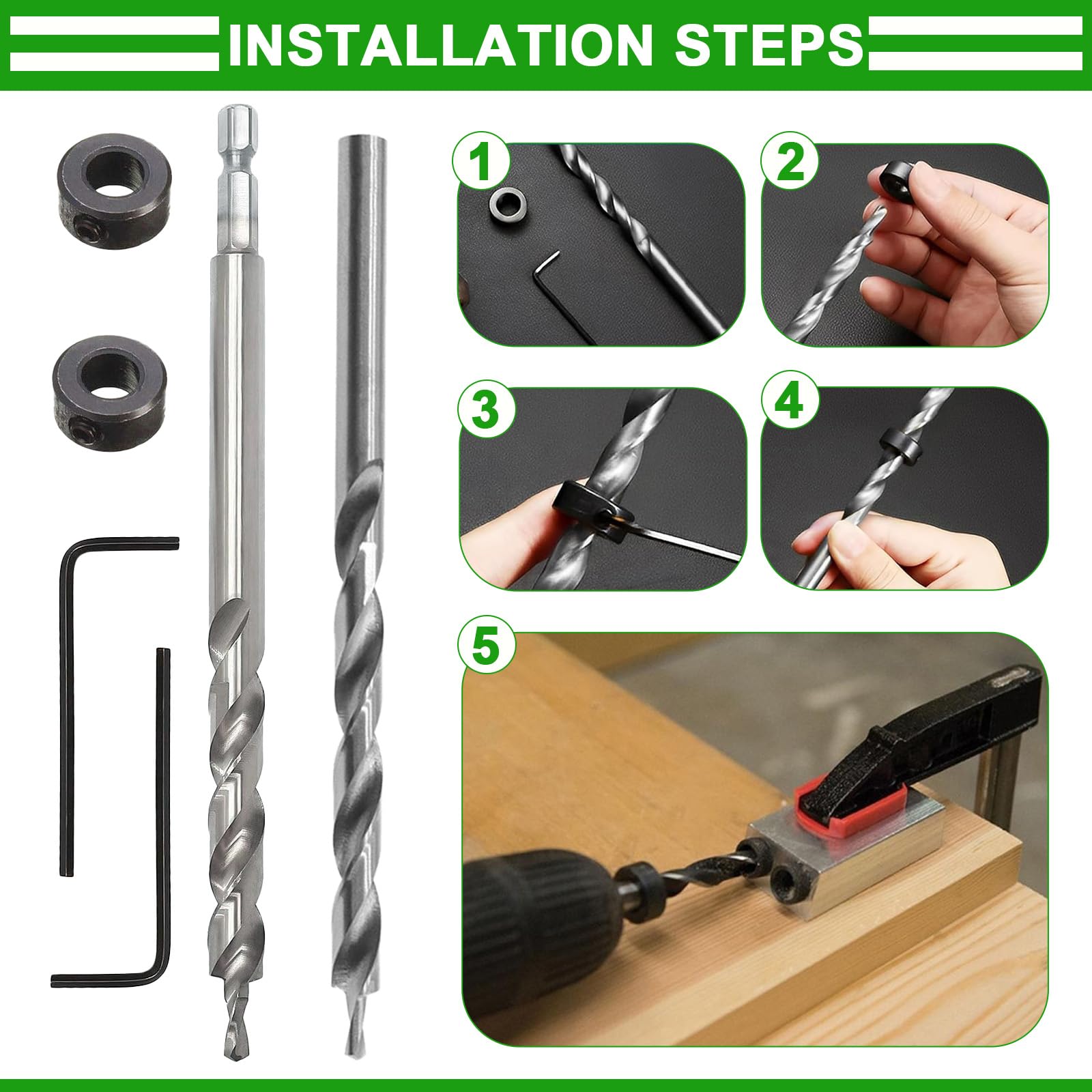 INSTALLATION STEPS

1

2

3

4

5