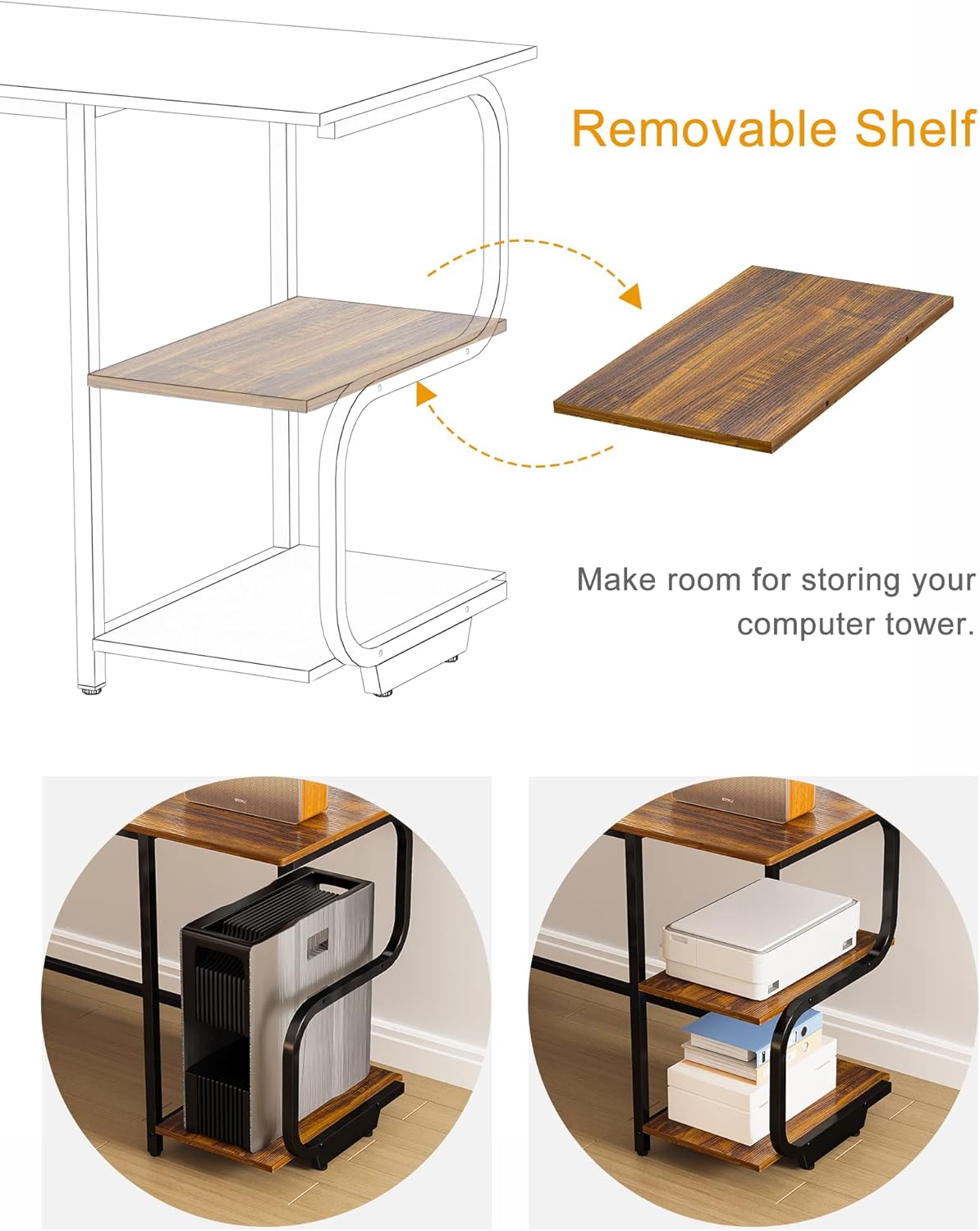 Removable Shelf

Make room for storing your computer tower.