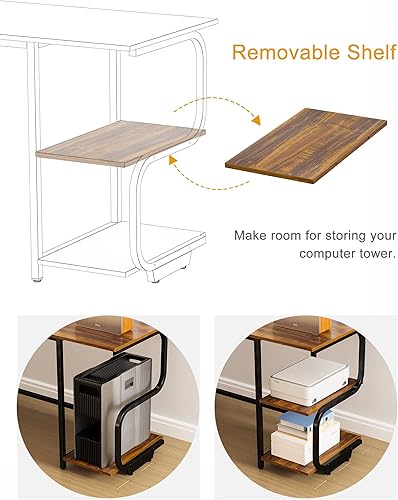 Removable Shelf

Make room for storing your computer tower.