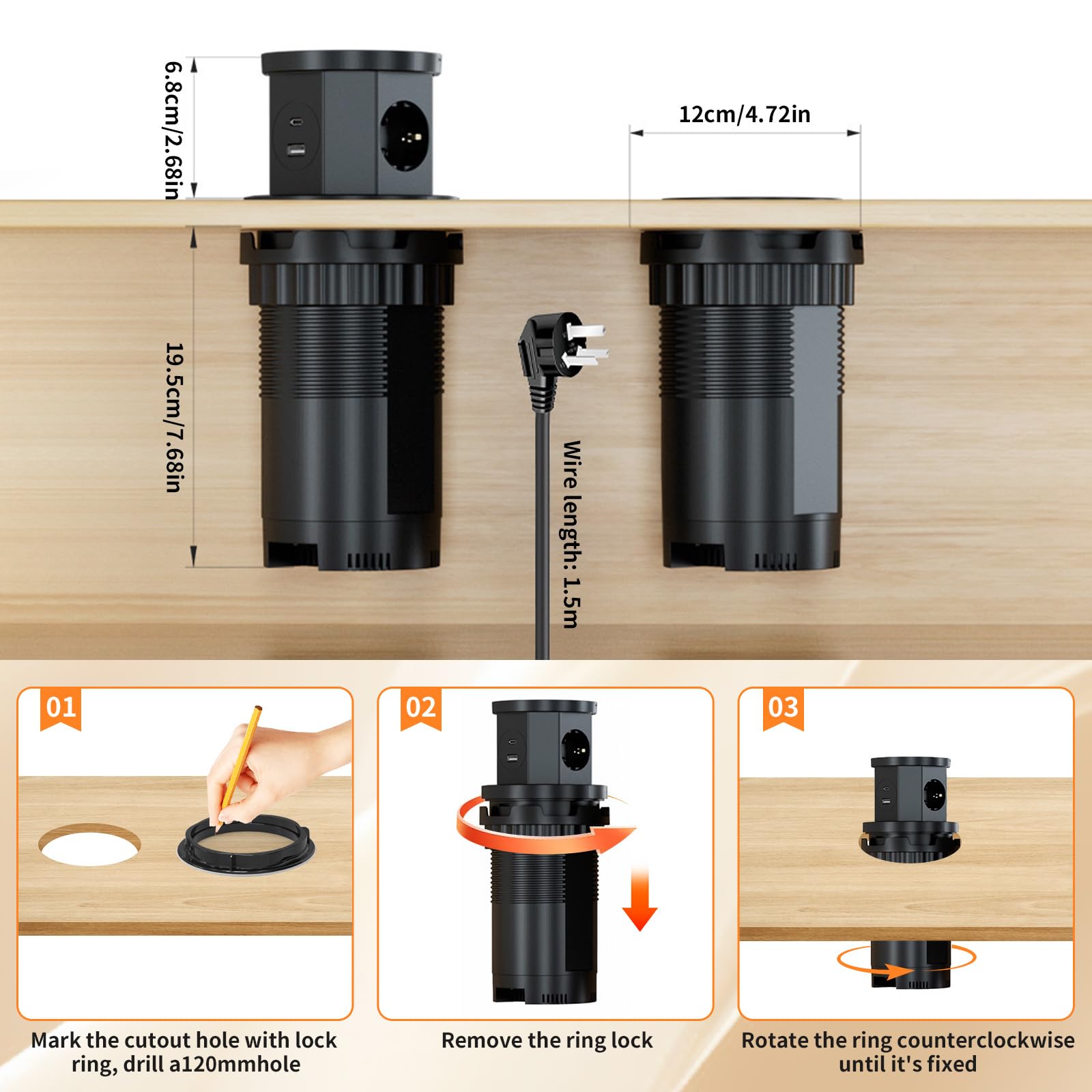 6.8cm/2.68in

12cm/4.72in

19.5cm/7.68in

Wire length: 1.5m

01

Mark the cutout hole with lock ring, drill a120mmhole

02

Remove the ring lock

03

Rotate the ring counterclockwise until it's fixed