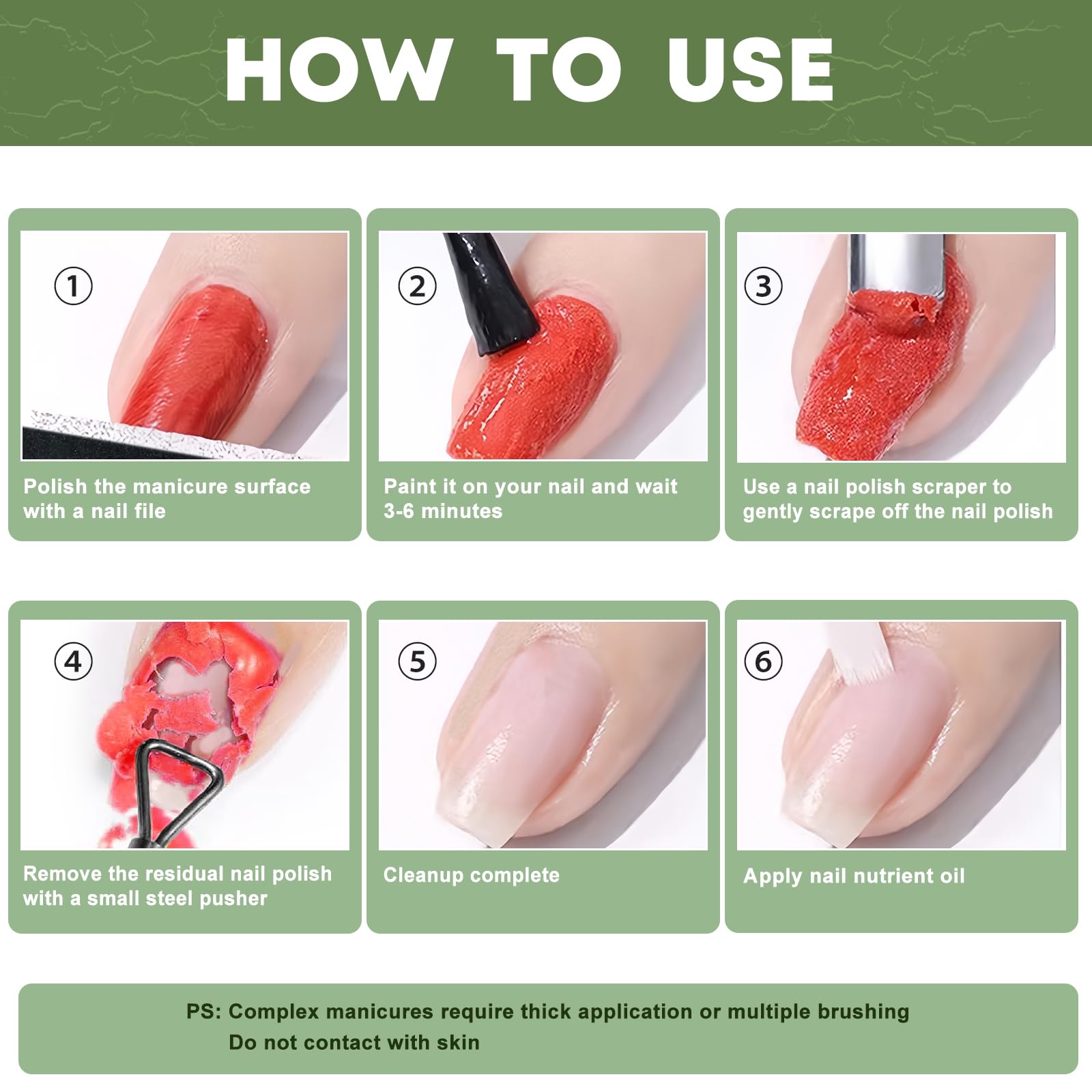 HOW TO USE

①

Polish the manicure surface with a nail file

②

Paint it on your nail and wait 3-6 minutes

③

Use a nail polish scraper to gently scrape off the nail polish

④

Remove the residual nail polish with a small steel pusher

⑤

Cleanup complete

⑥

Apply nail nutrient oil

PS: Complex manicures require thick application or multiple brushing
Do not contact with skin