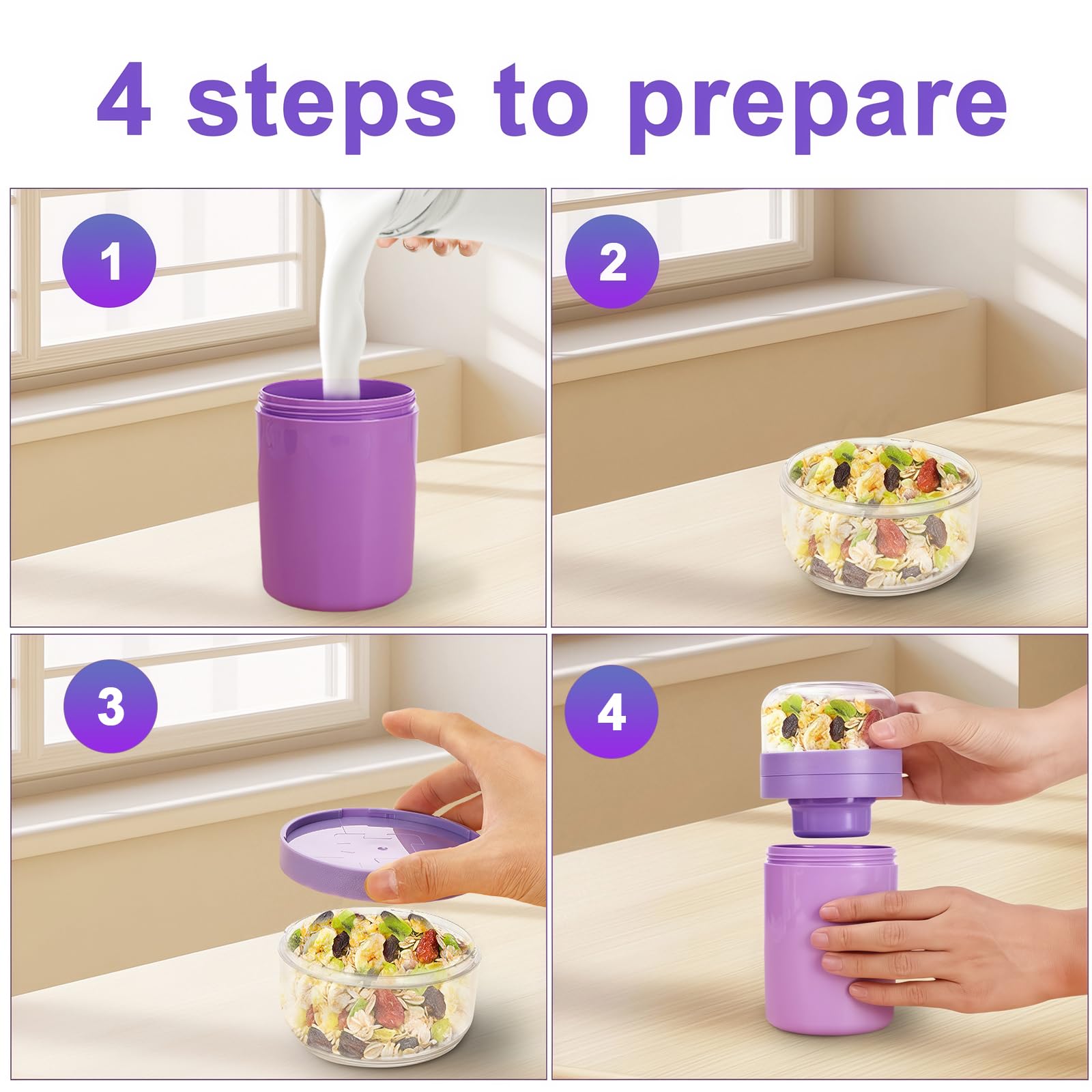 4 steps to prepare

1

2

3

4